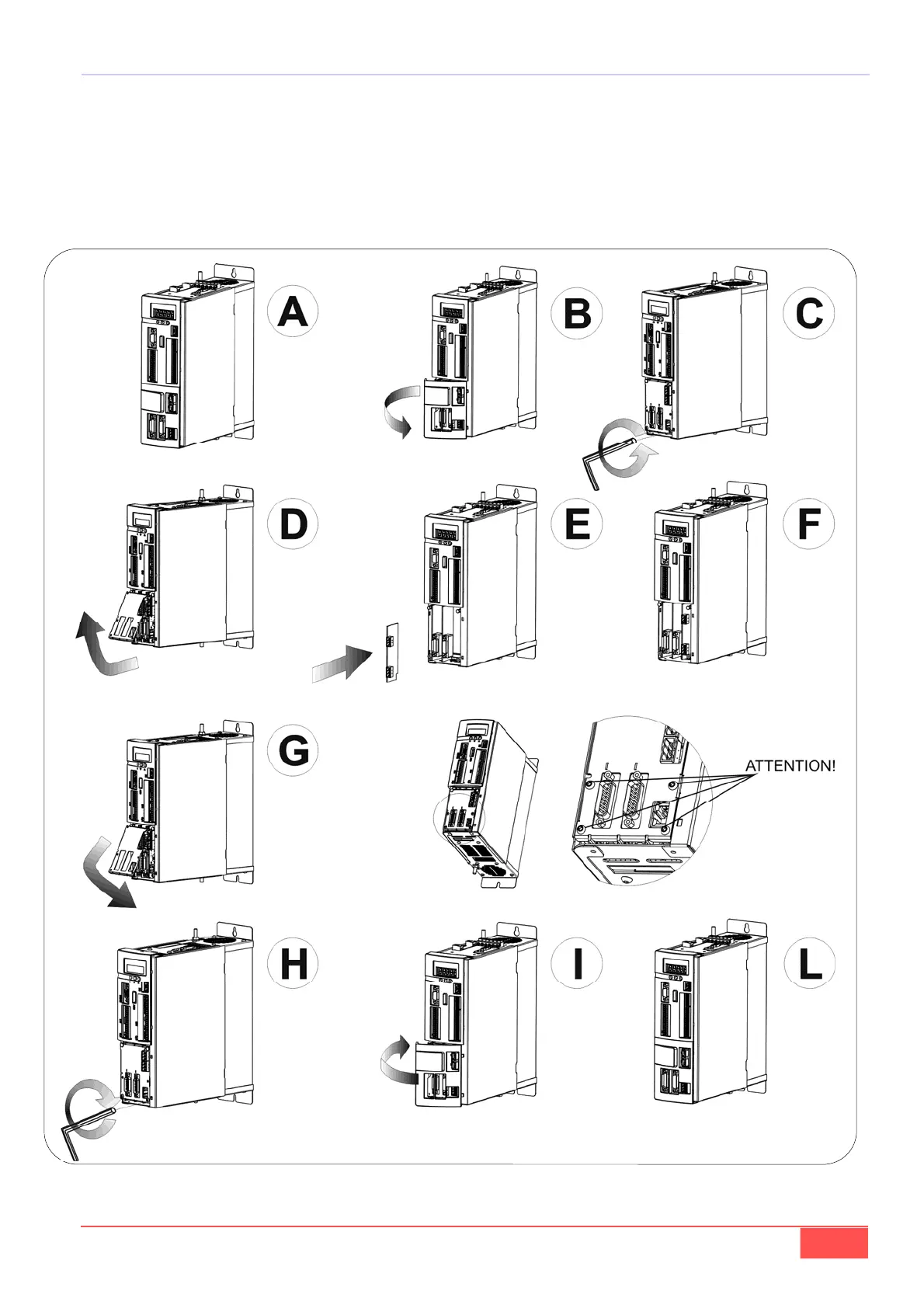 A

B

C

D

E

F

G

ATTENTION!

H

I

L