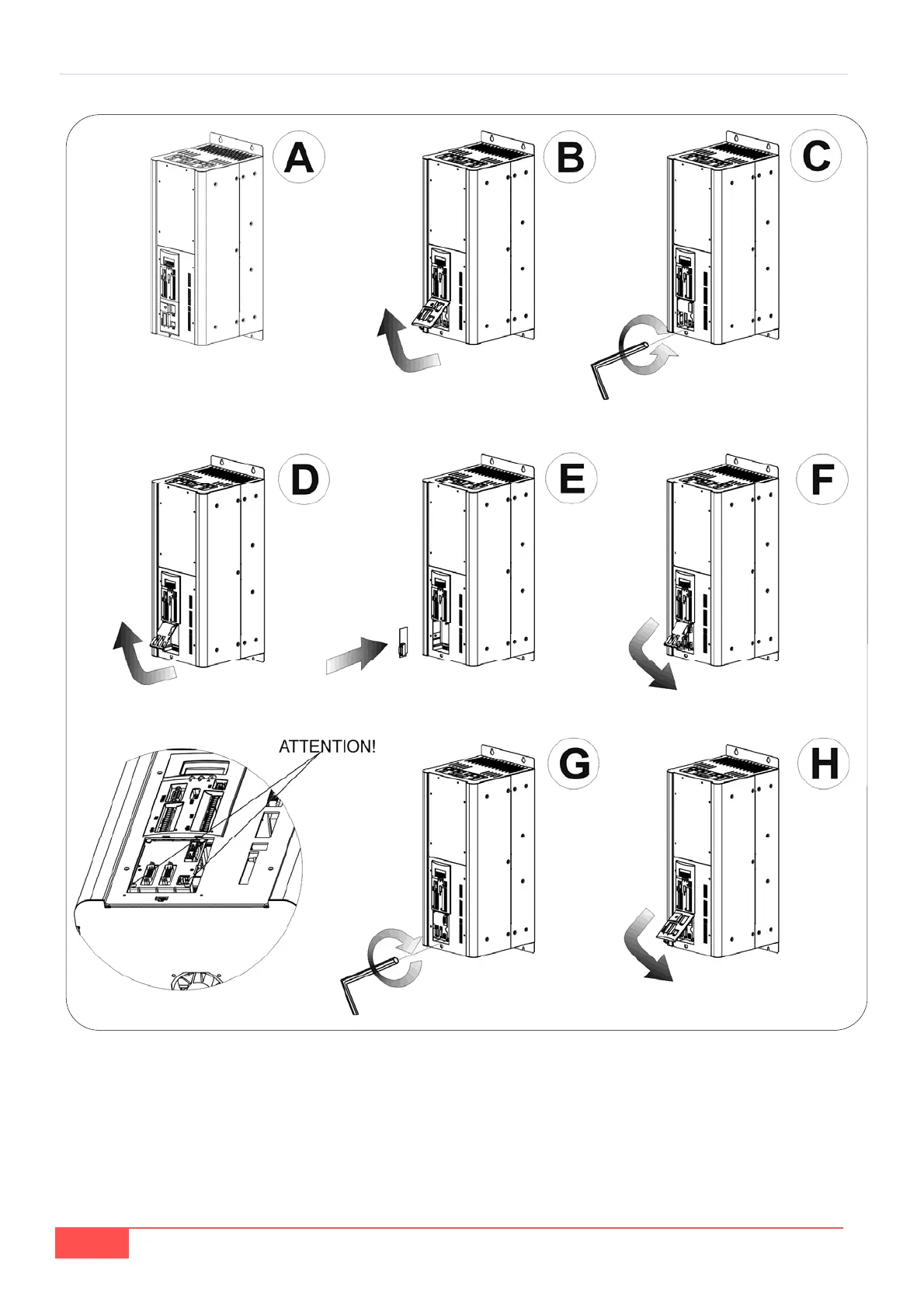 A

B

C

D

E

F

ATTENTION!

G

H