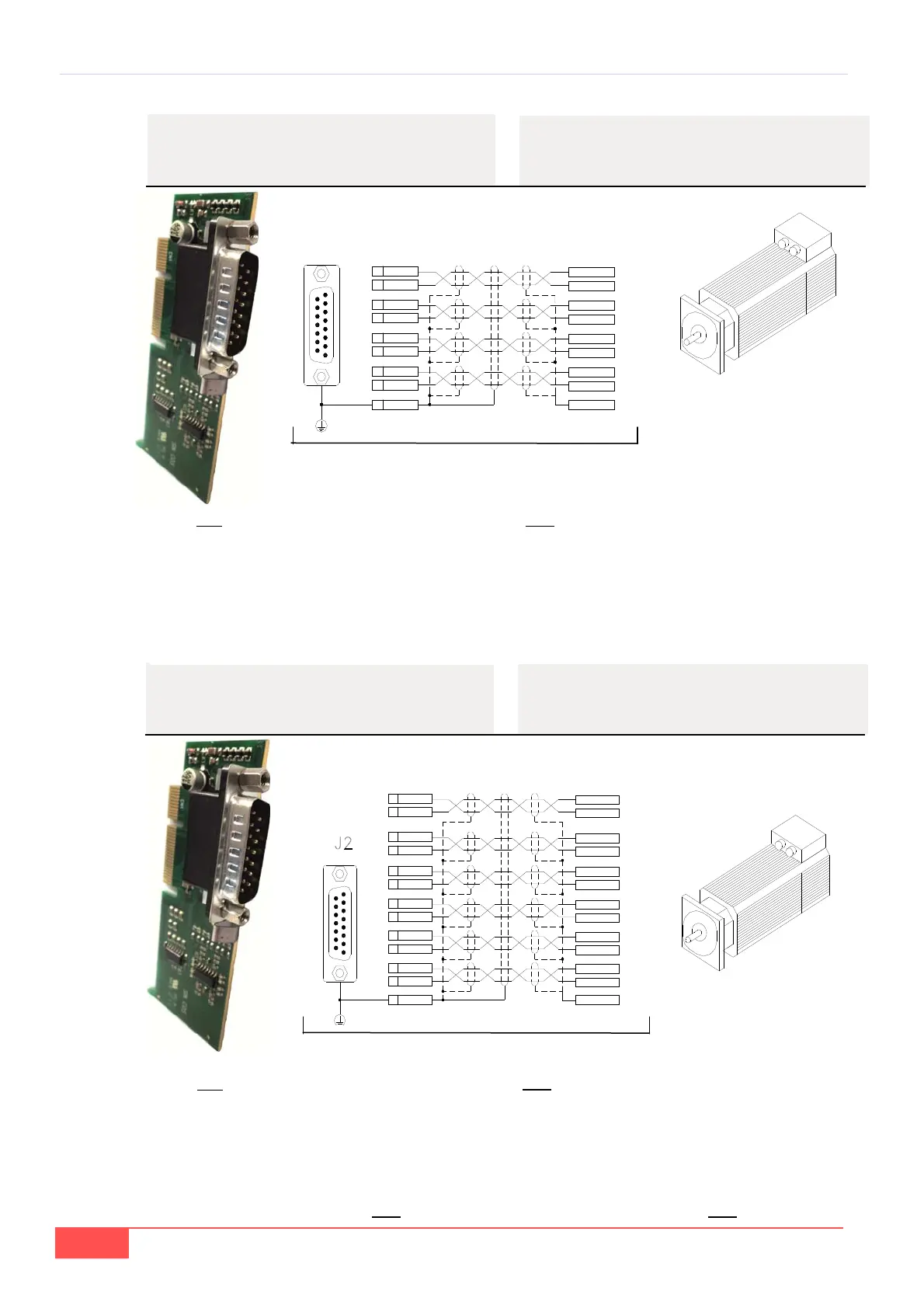 J2