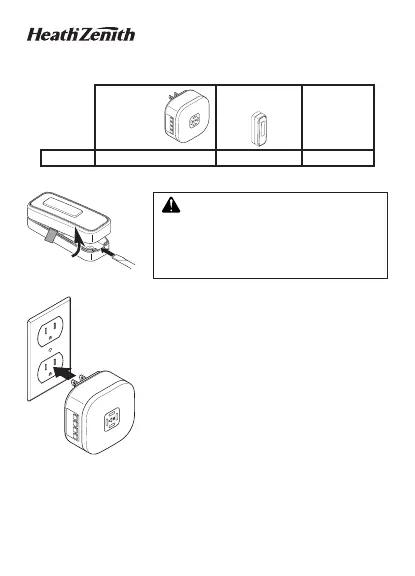 HeathZenith