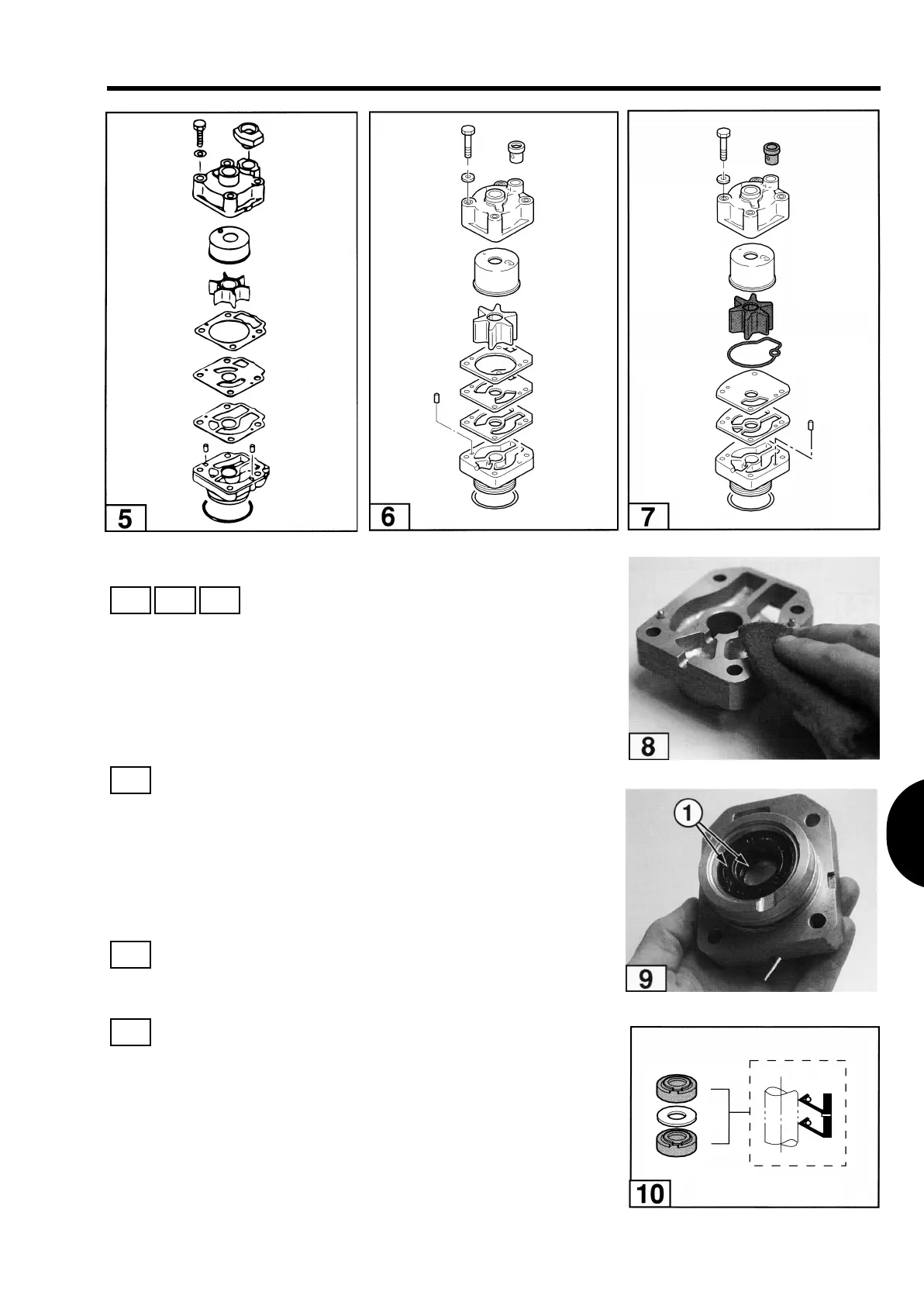 5

6

7

8

1

9

10