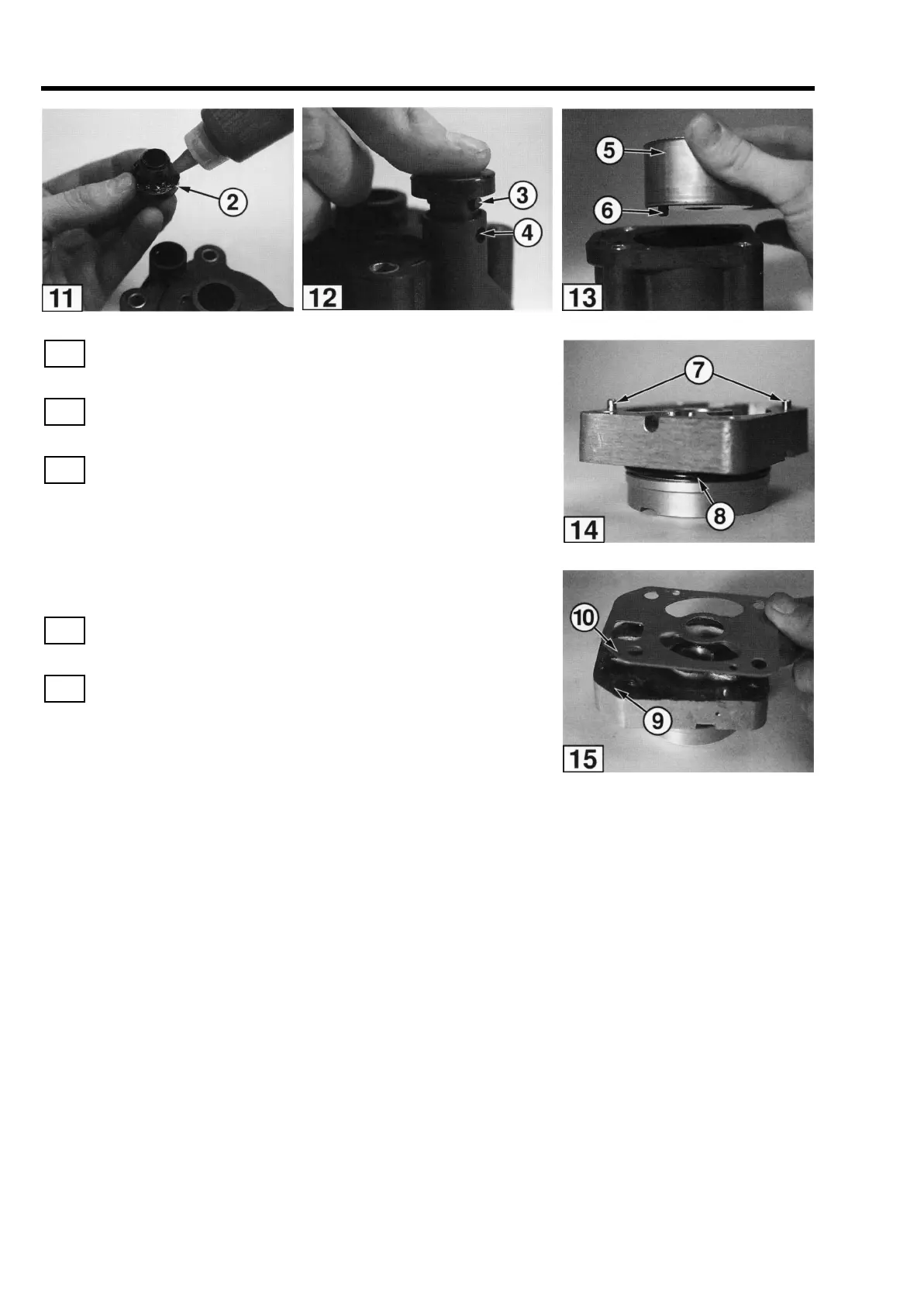 2

11

3

4

12

5

6

13

7

8

14

10

9

15