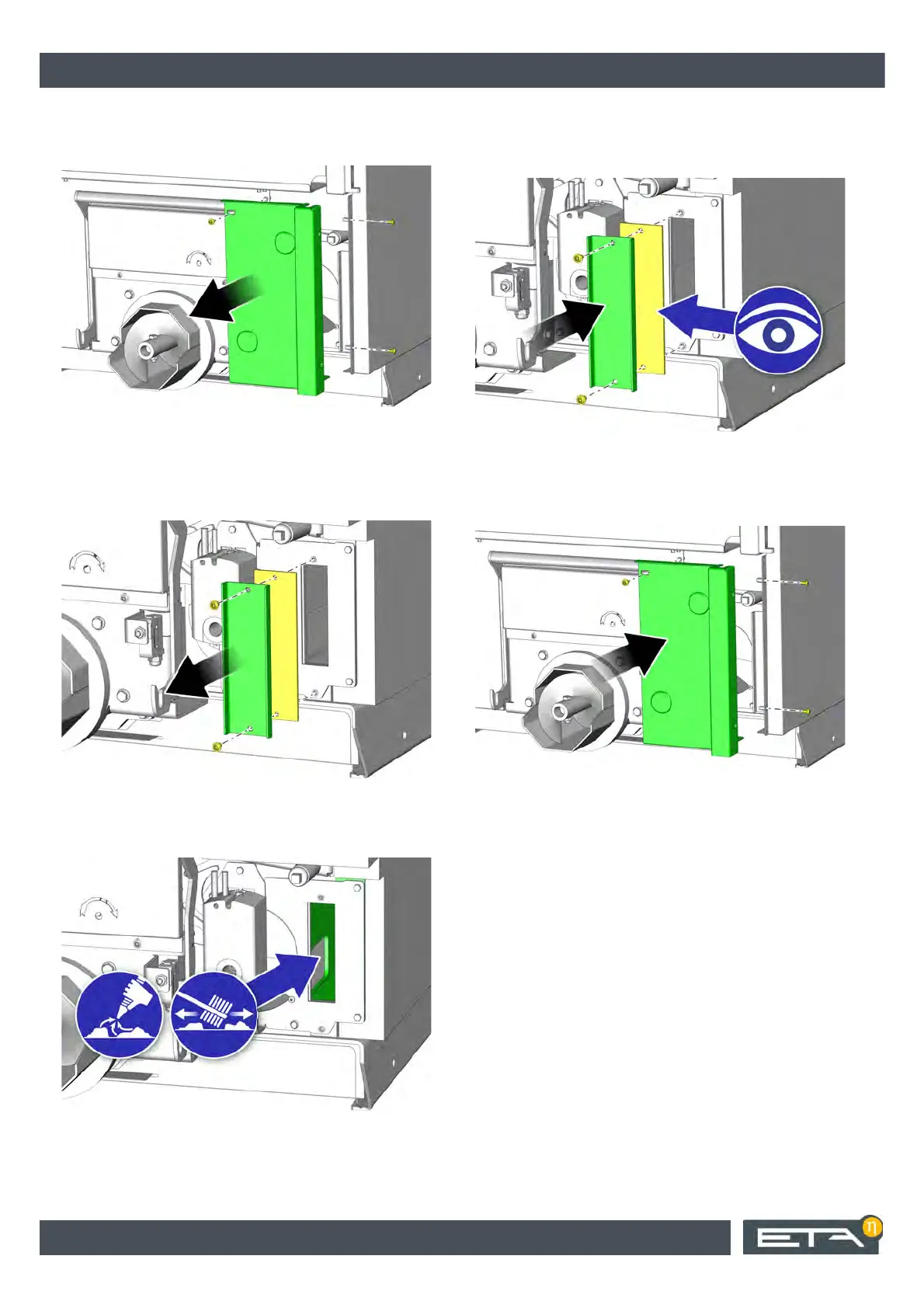 ETA