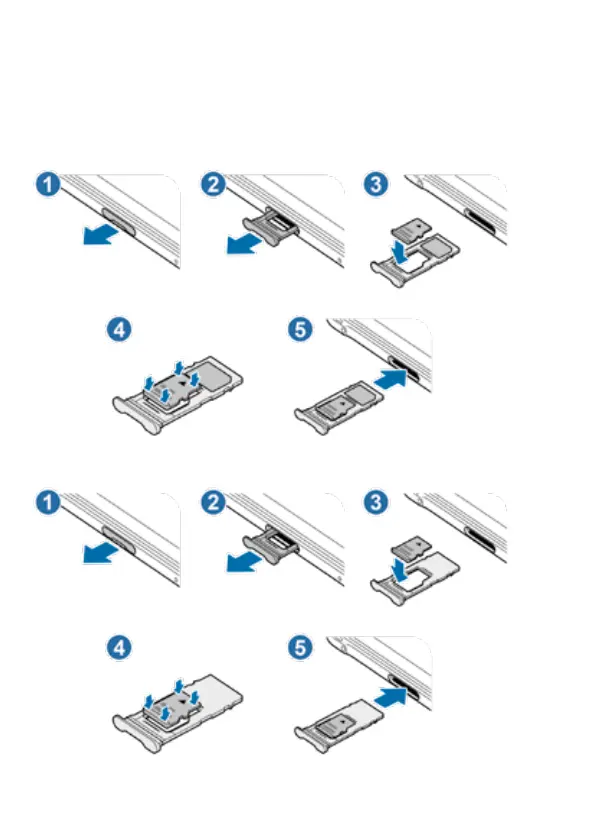 1
2
3
4
5
1
2
3
4
5