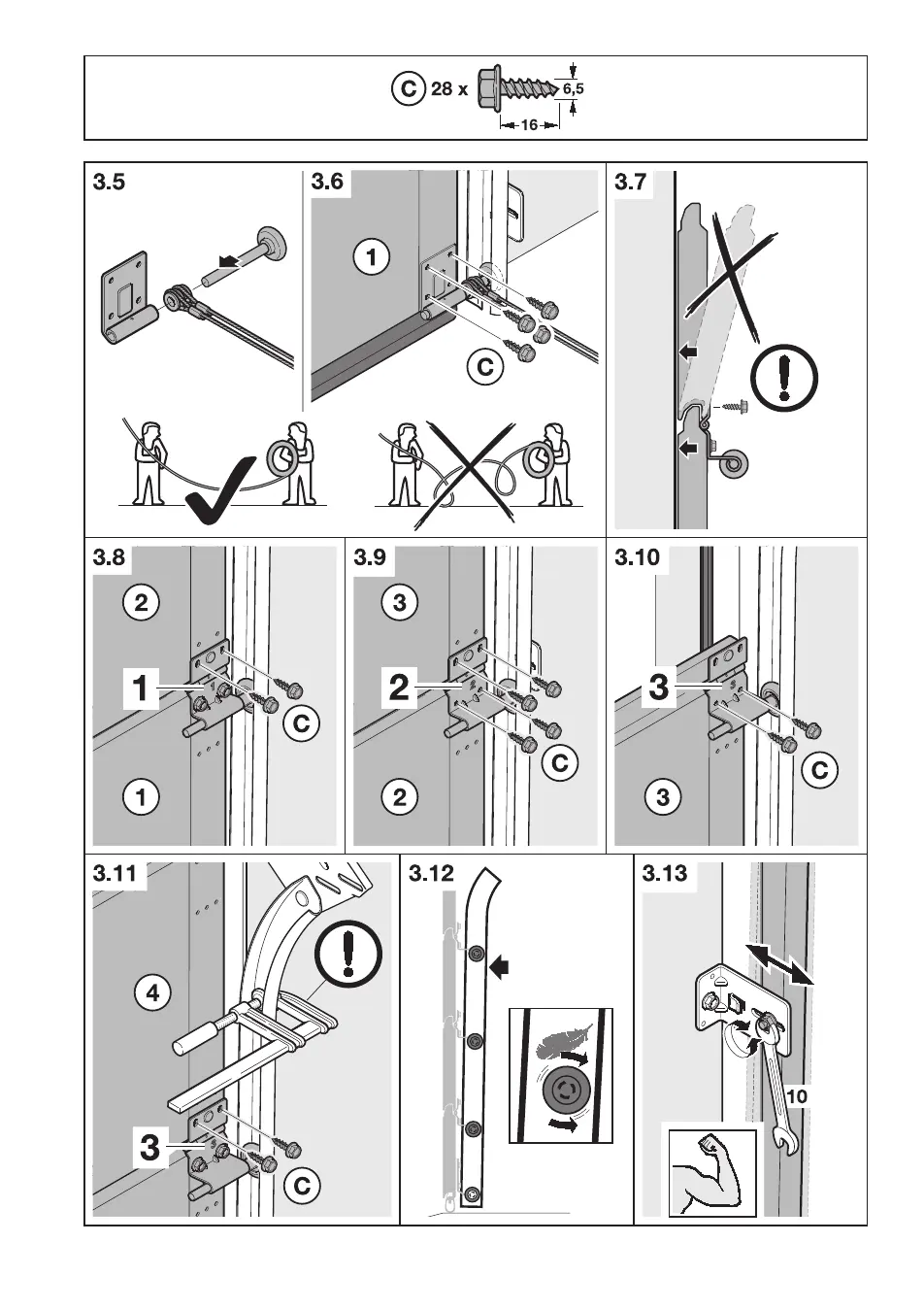 C 28 x 6,5 16

3.5

3.6

1

C

3.7

3.8

2

1

C

1

3.9

3

2

C

2

3.10

3

C

3

3.11

4

3

C

3.12

3.13

10