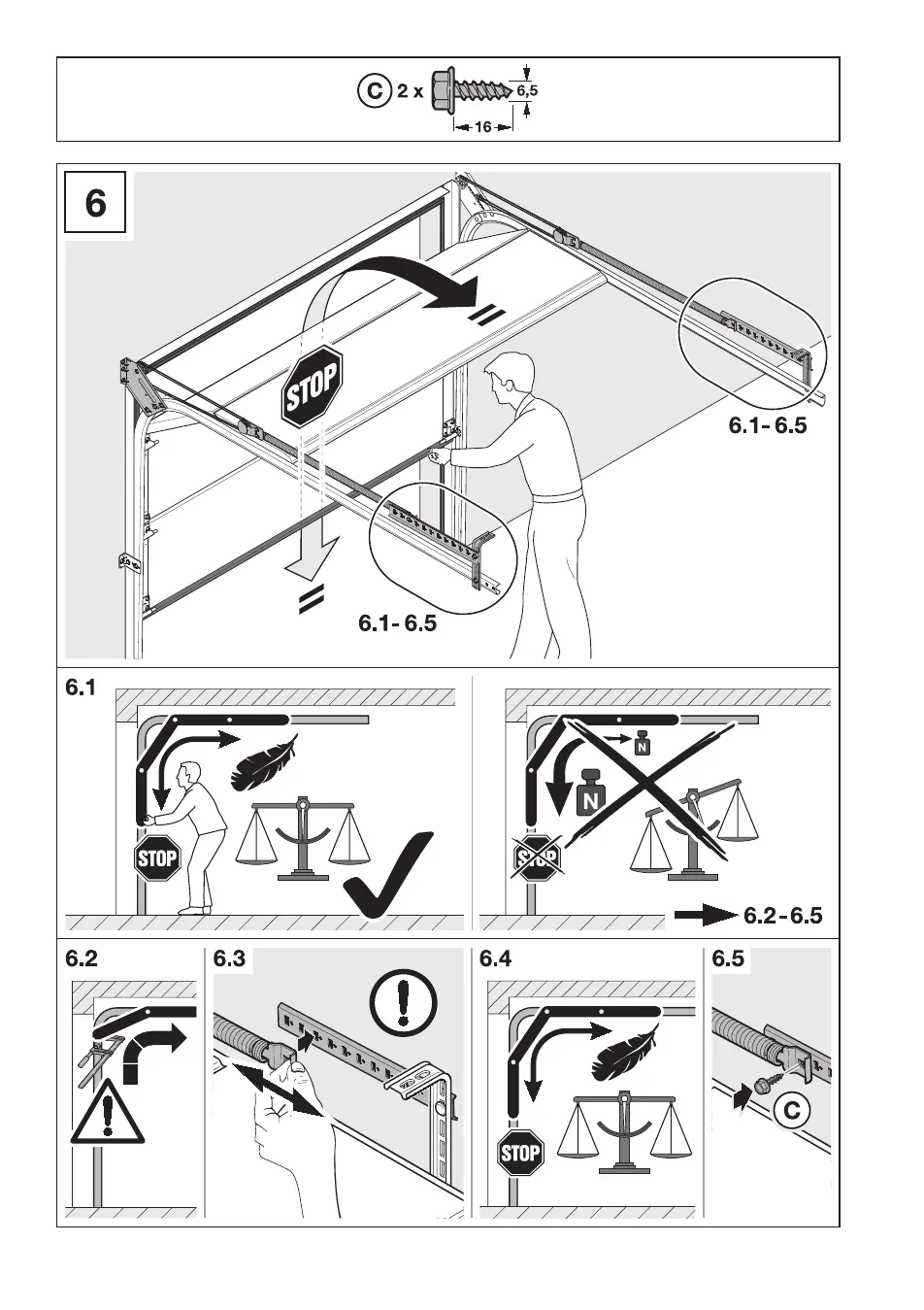 C 2 x 6,5 16

6

STOP

6.1- 6.5

6.1- 6.5

6.1

STOP

N

N

STOP

6.2 - 6.5

6.2

6.3

6.4

STOP

6.5

C