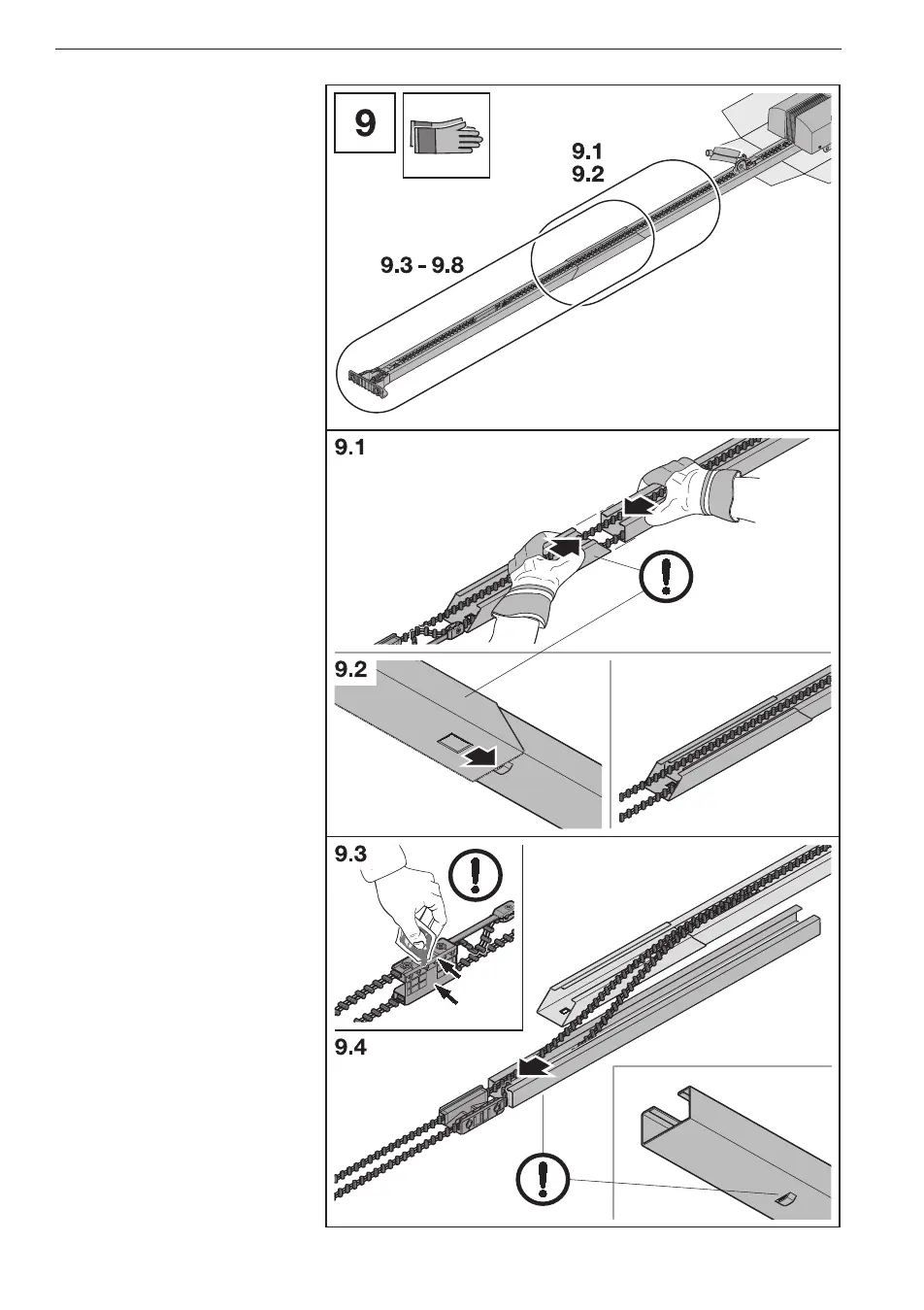 9

9.1
9.2

9.3 - 9.8

9.1

9.2

9.3

9.4