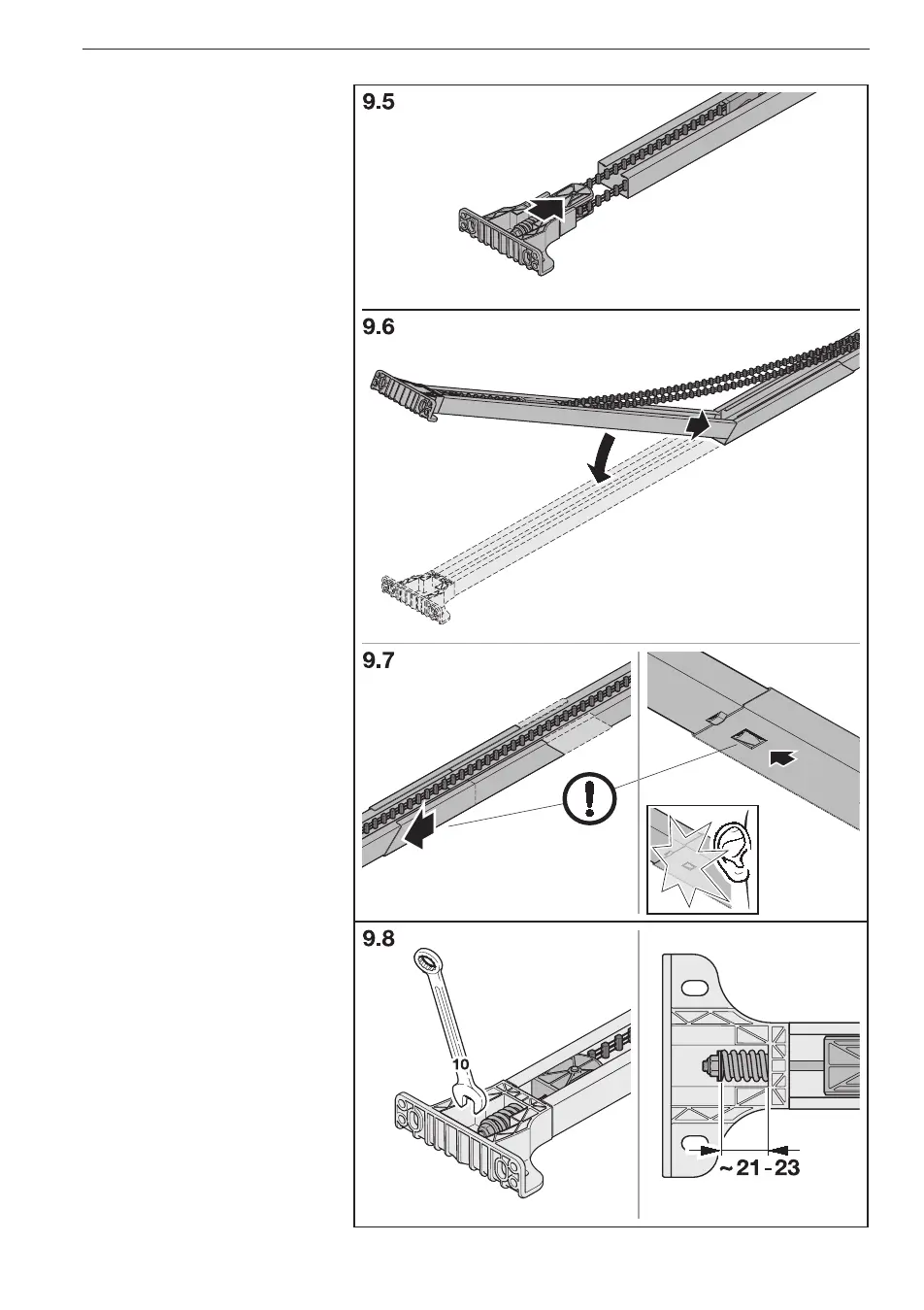 9.5

9.6

9.7

9.8

10

~ 21 - 23