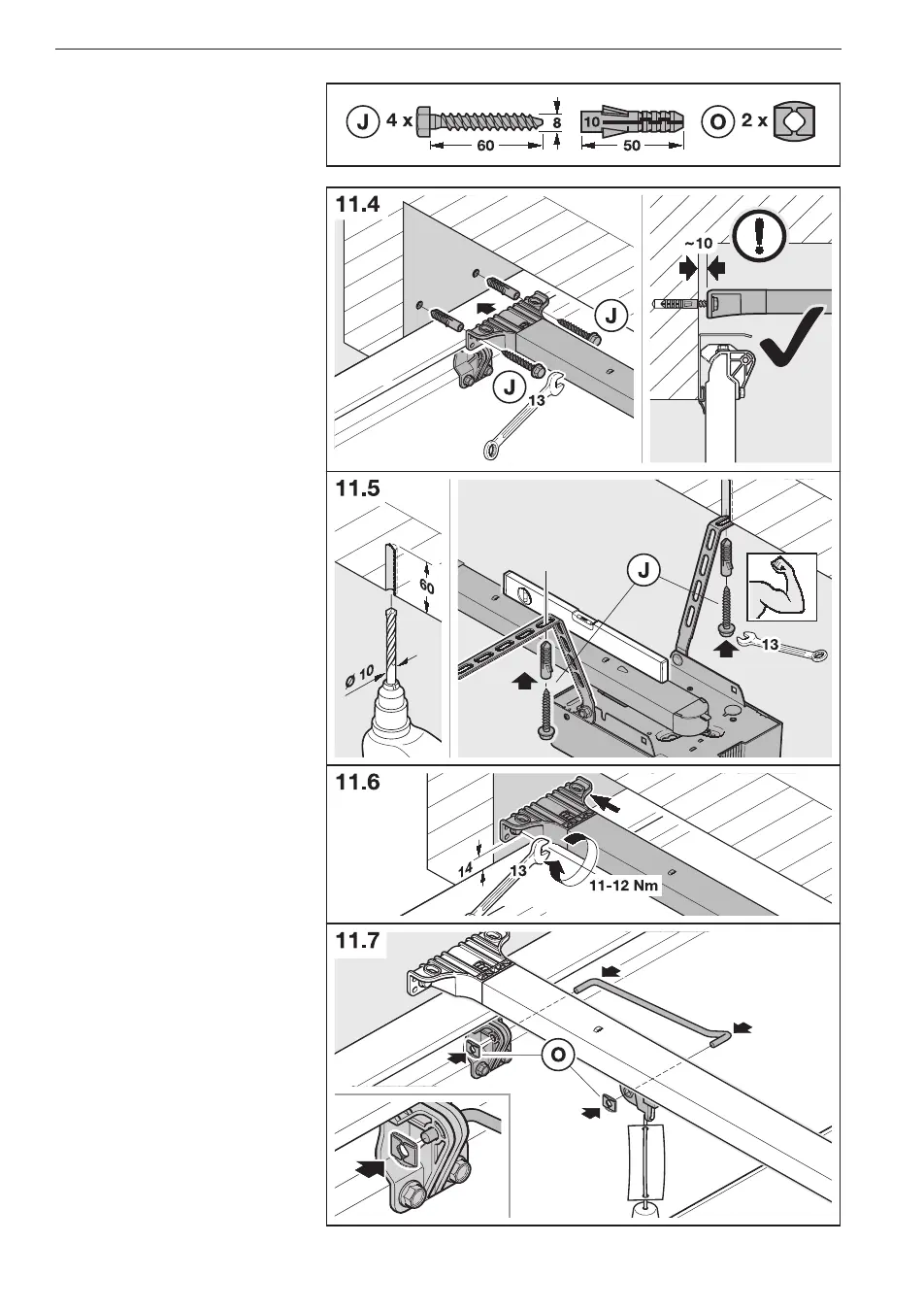 J 4 x 8 60 10 50 O 2 x

11.4

J

J

13

~10

11.5

60

Ø 10

J

13

11.6

14

13

11-12 Nm

11.7

O