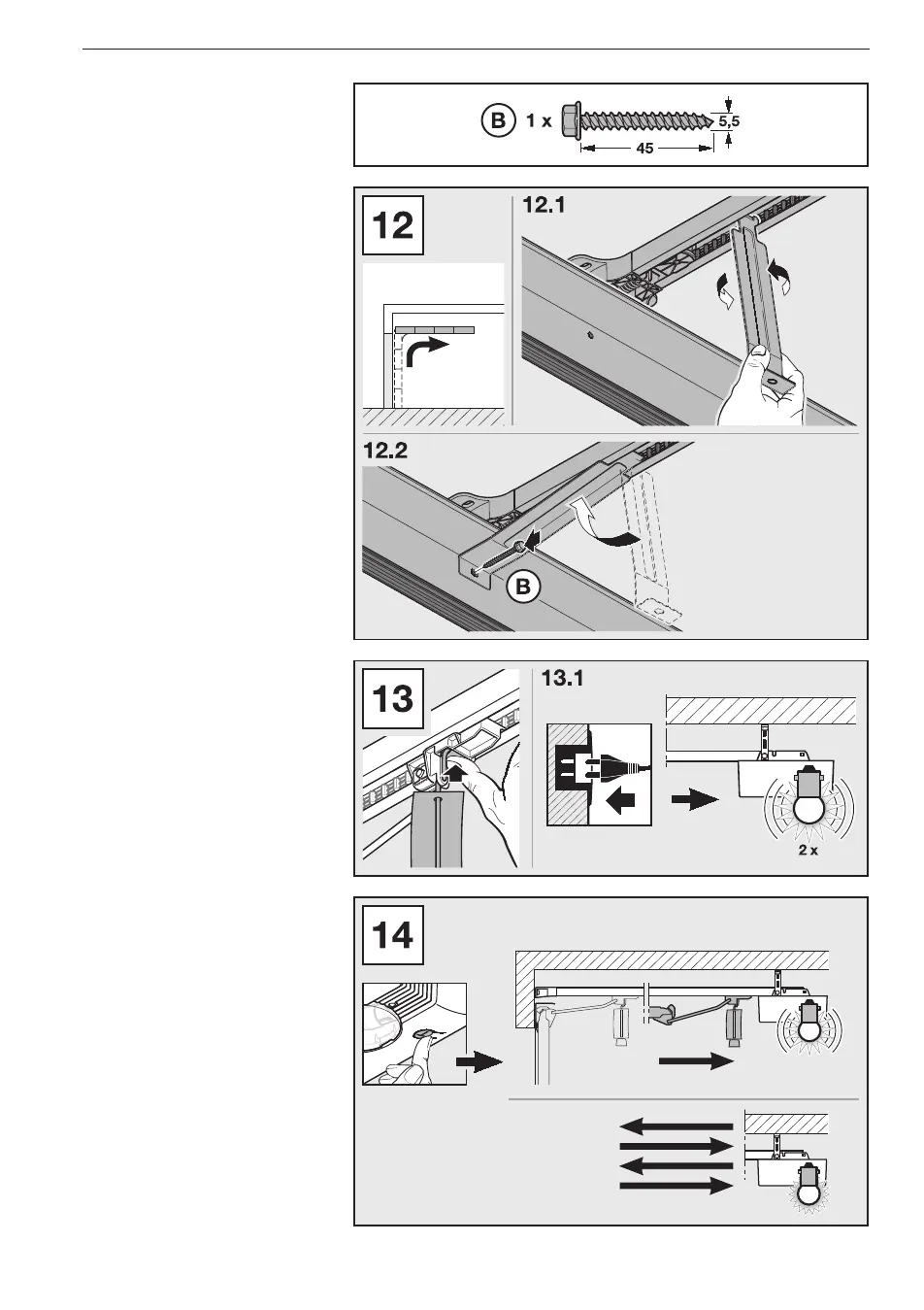 B 1 x 5,5 45

12

12.1

12.2

B

13

13.1

2 x

14