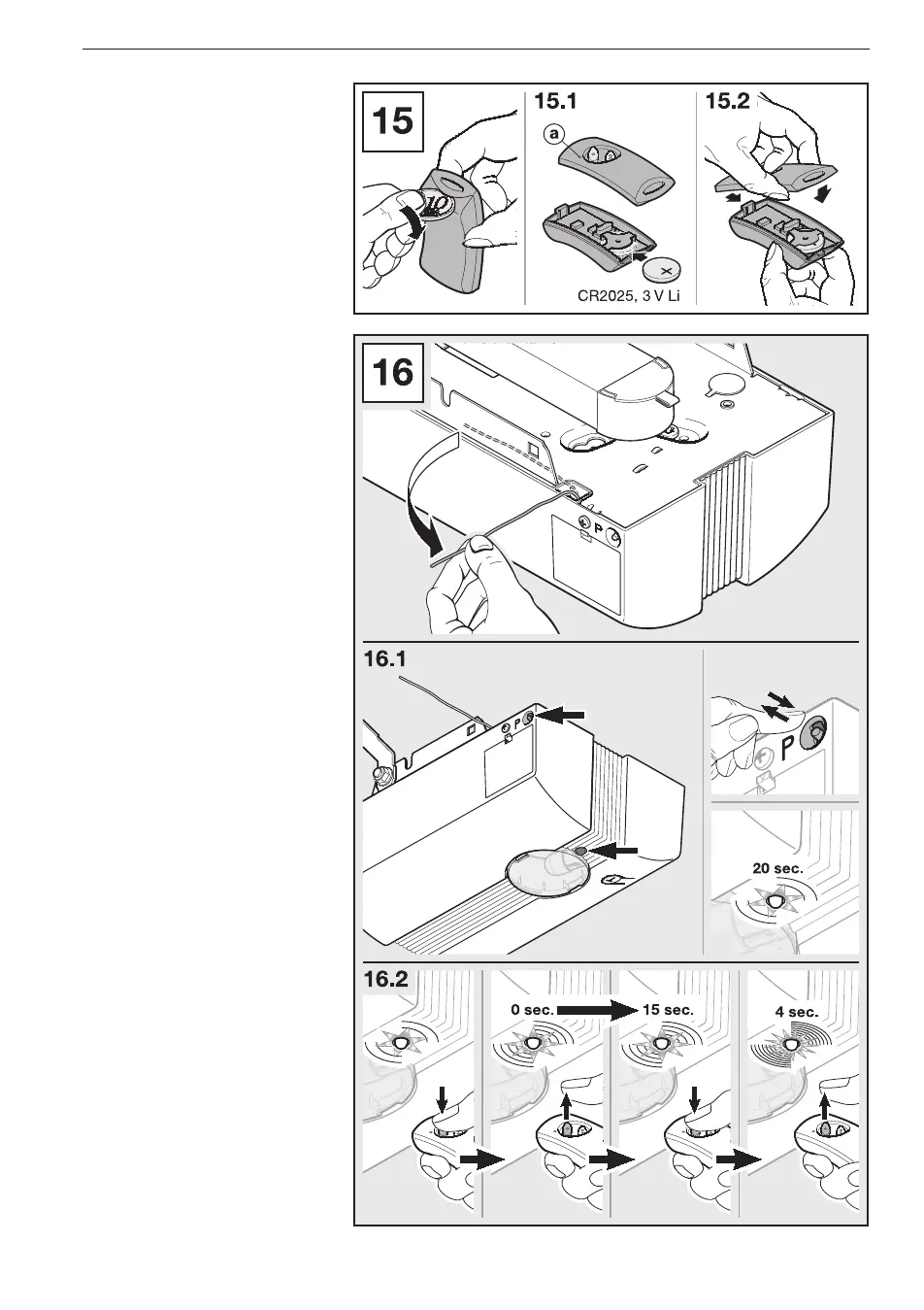 15

15.1

a

CR2025, 3 V Li

15.2

16

P

16.1

P

20 sec.

16.2

0 sec.

15 sec.

4 sec.