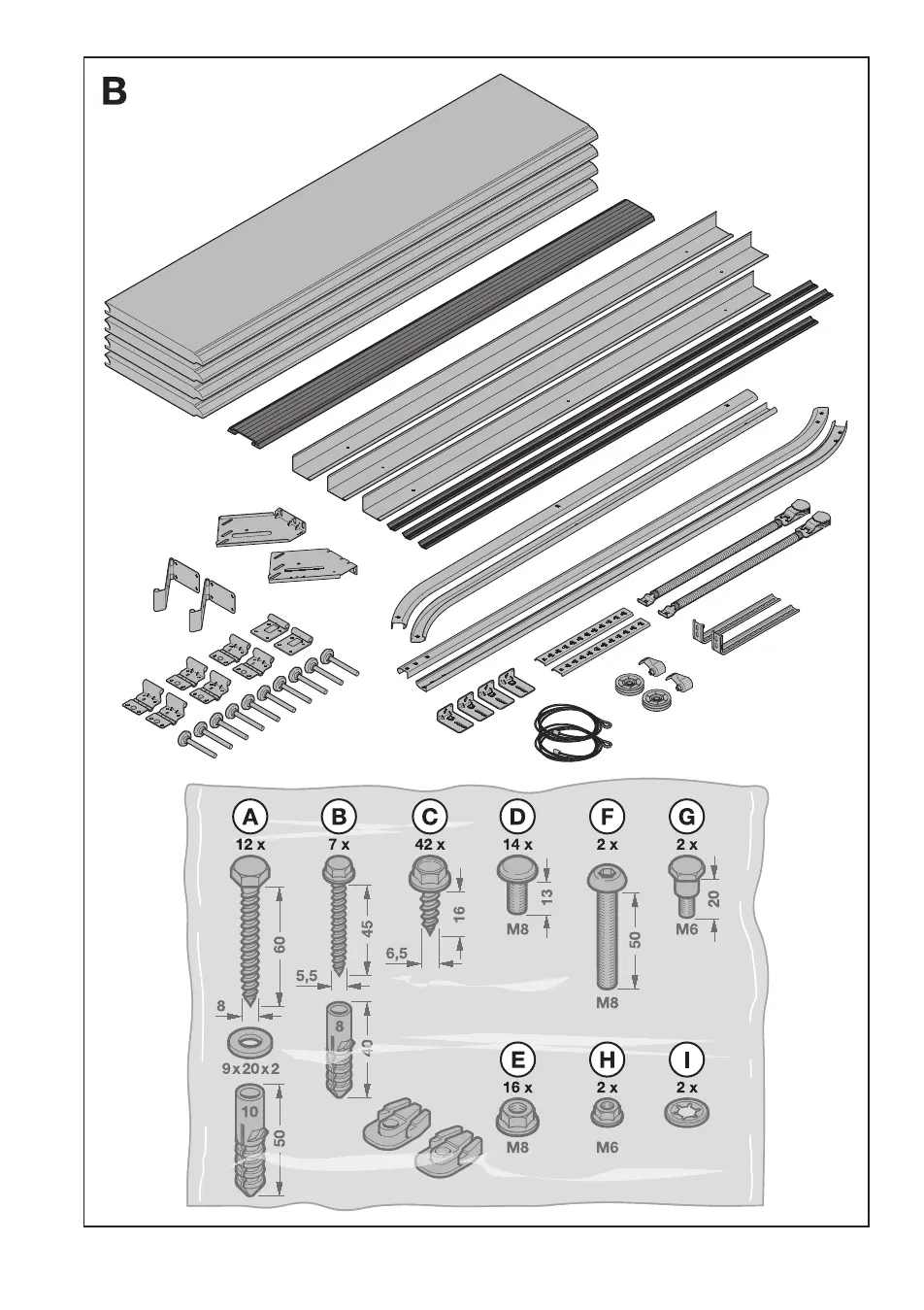 B

A
12 x
60
8
9 x 20 x 2
10
50

B
7 x
45
5,5
8
40

C
42 x
16
6,5

D
14 x
13
M8

F
2 x
50
M8

G
2 x
20
M6

E
16 x
M8

H
2 x
M6

I
2 x