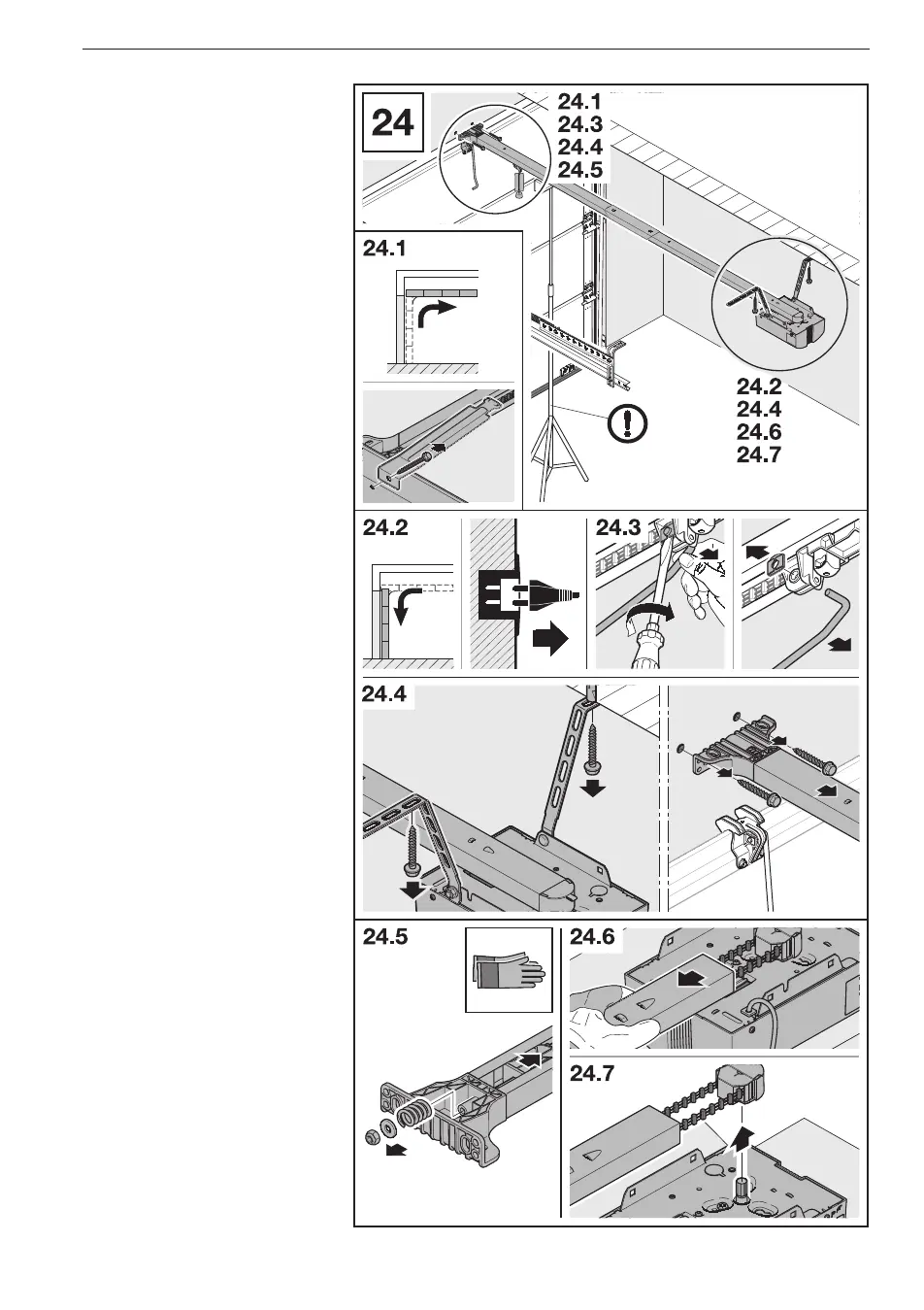 24

24.1
24.3
24.4
24.5

24.1

24.2
24.4
24.6
24.7

24.2

24.3

24.4

24.5

24.6

24.7