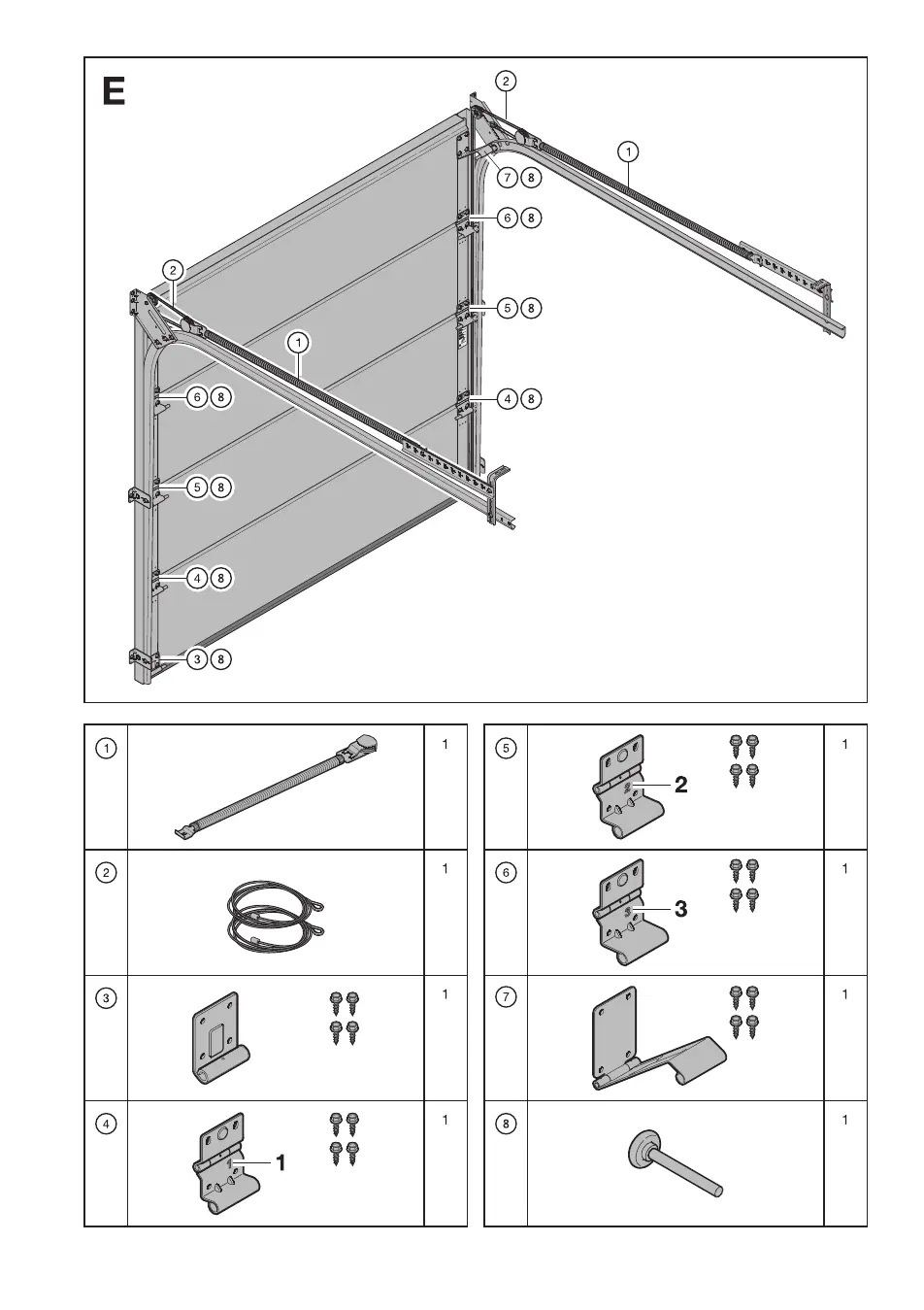 E

2
1
7 8
6 8
5 8
4 8
2
1
6 8
5 8
4 8
3 8

| 1 | | 1 |
|---|---|---|
| 2 | | 1 |
| 3 | | 1 |
| 4 | 1 | 1 |

| 5 | 2 | 1 |
|---|---|---|
| 6 | 3 | 1 |
| 7 | | 1 |
| 8 | | 1 |