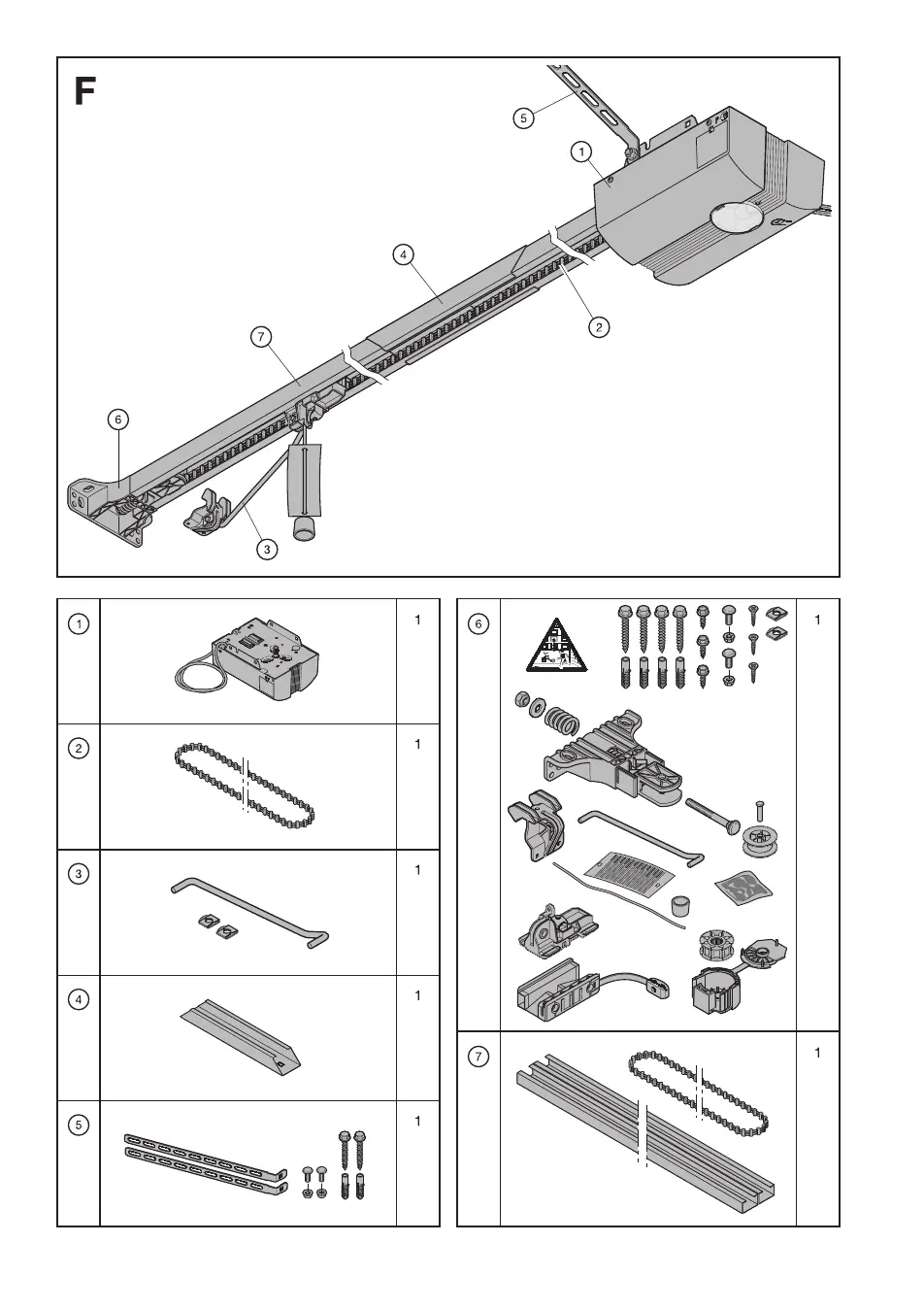 F

5
1
4
2
7
6
3

| 1 | | 1 |
|---|---|---|
| 2 | | 1 |
| 3 | | 1 |
| 4 | | 1 |
| 5 | | 1 |

| 6 | | 1 |
|---|---|---|
| 7 | | 1 |