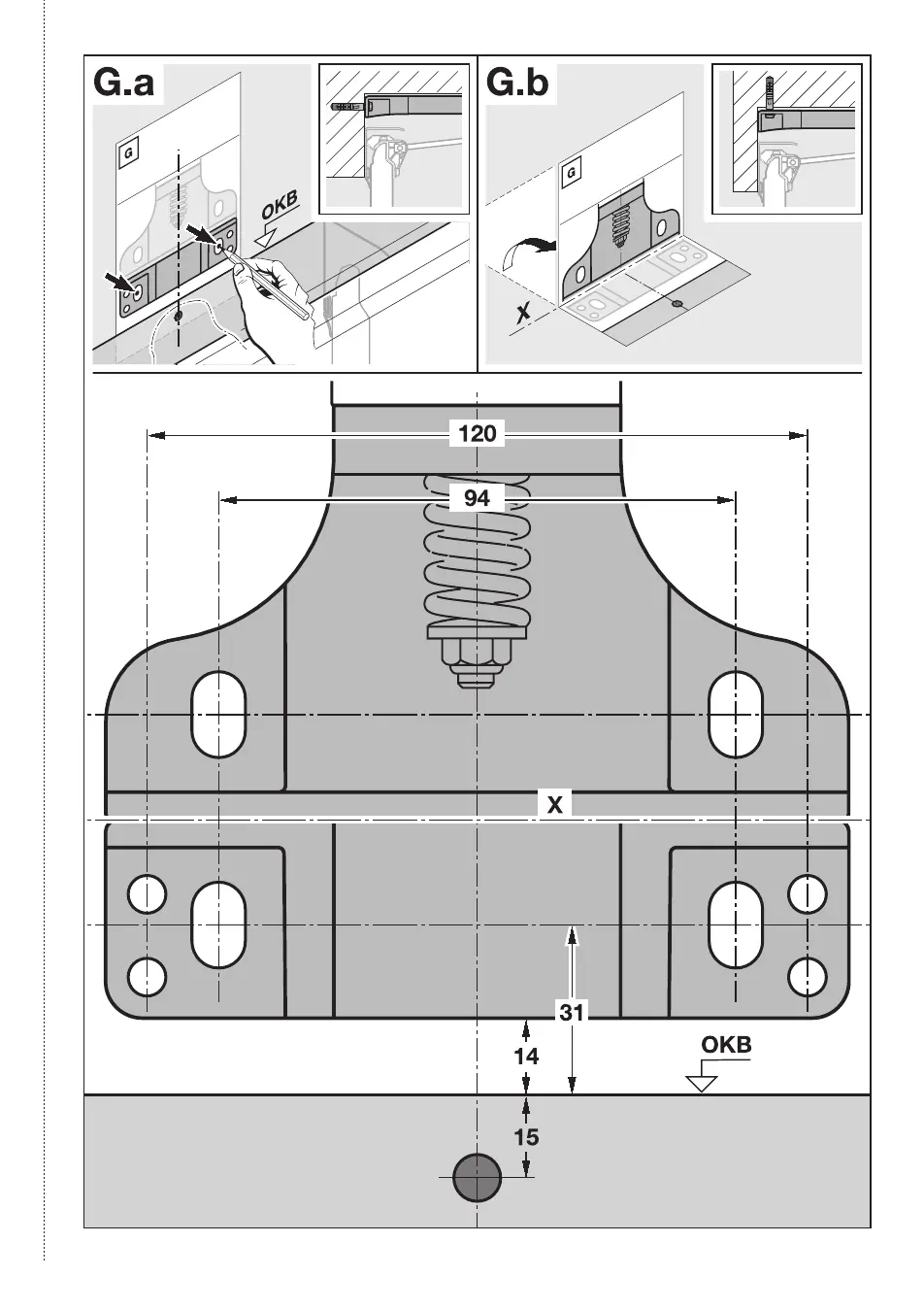 G.a

G

OKB

G.b

G

X

120

94

X

31

14

OKB

15