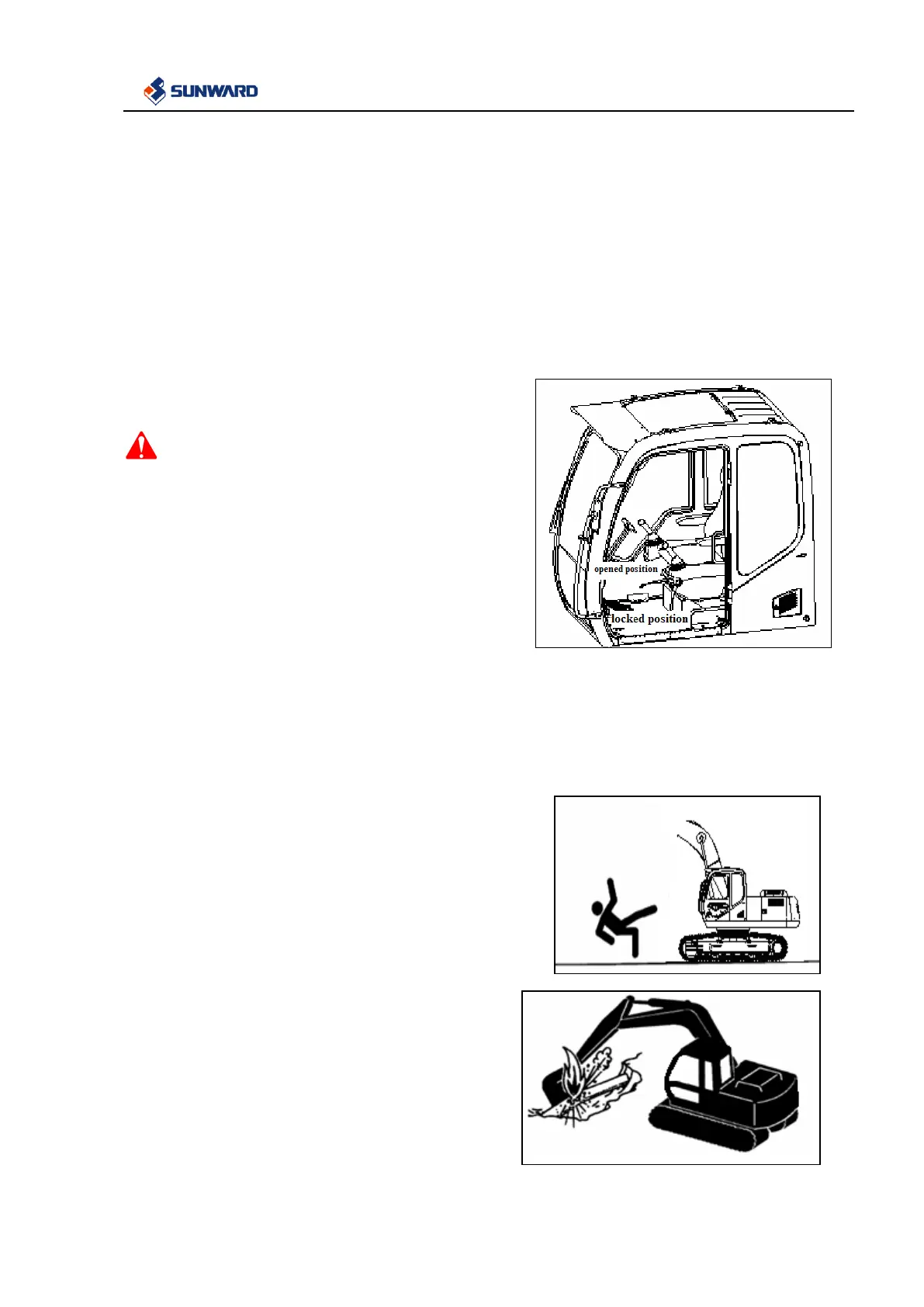 SUNWARD

opened position

locked position