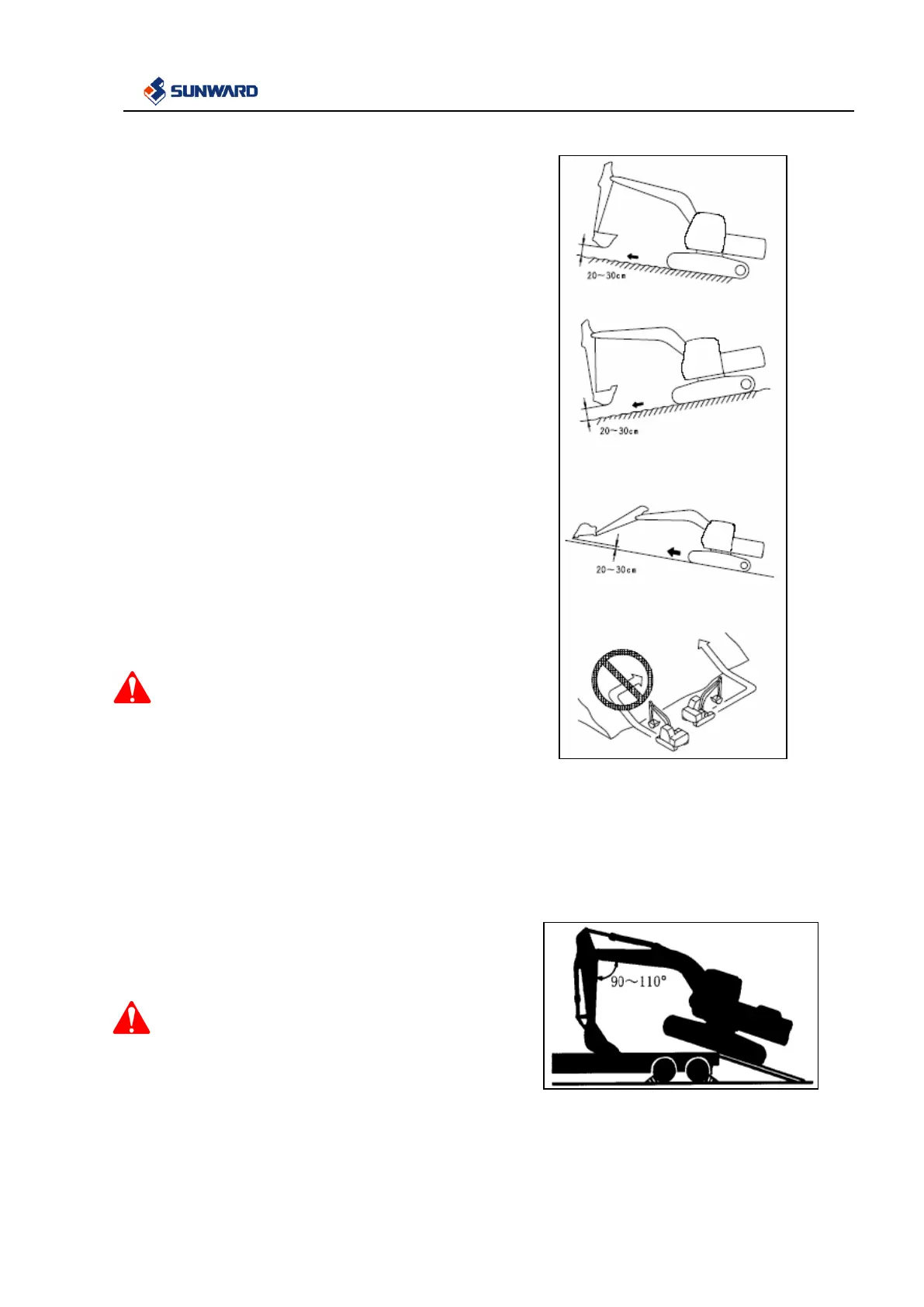 SUNWARD

20～30cm

20～30cm

20～30cm

90～110°