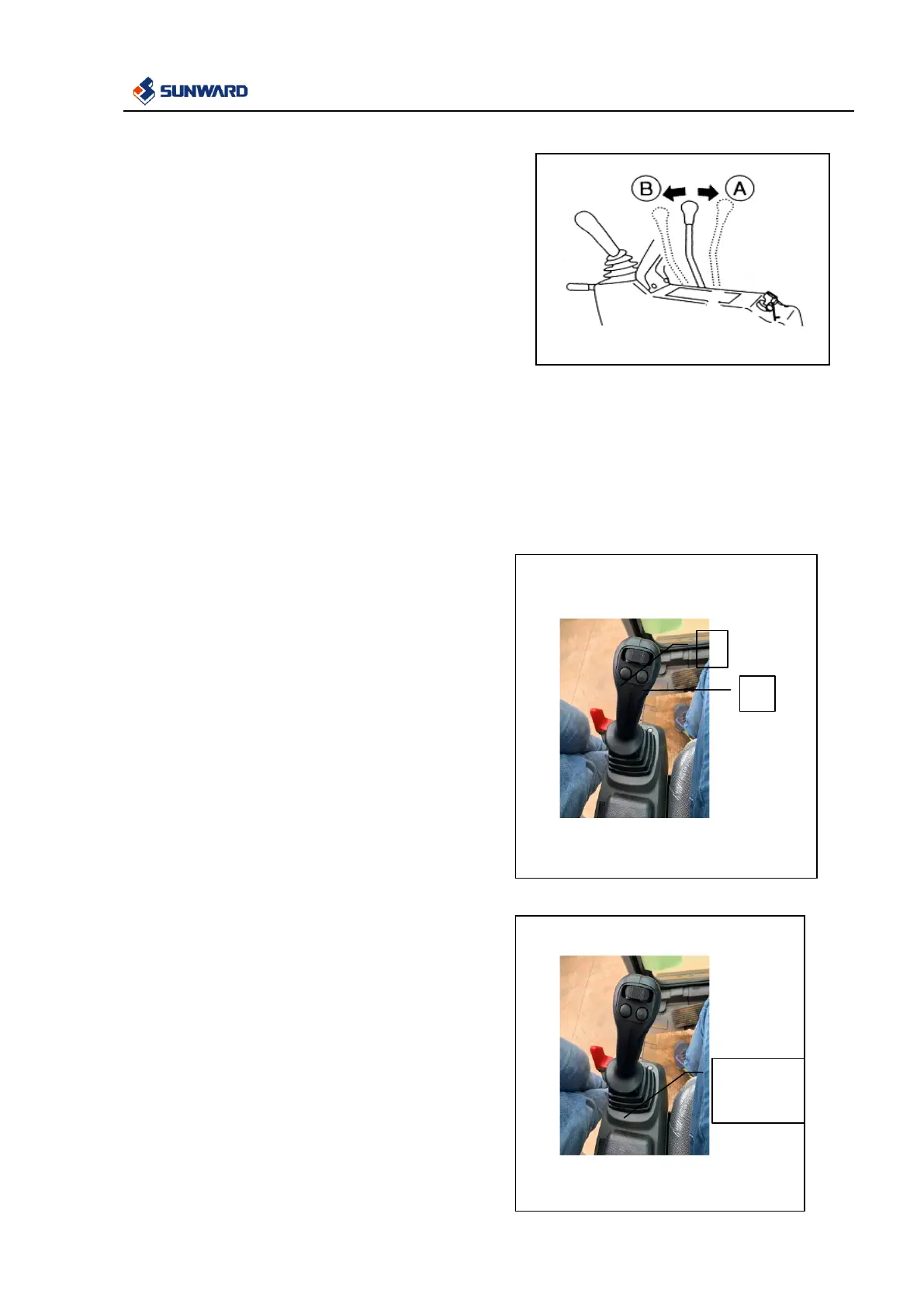 SUNWARD

B

A