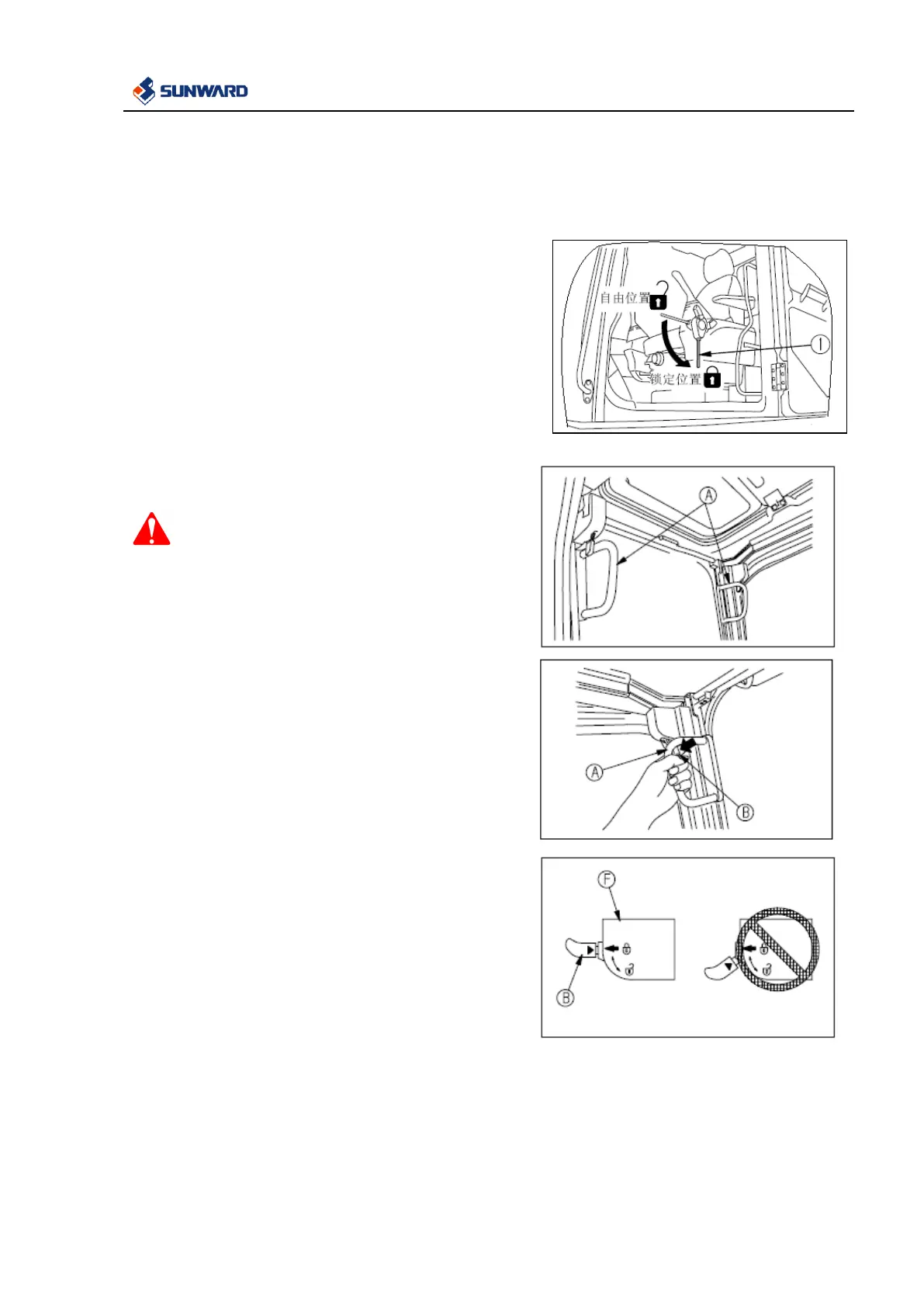 SUNWARD

自由位置

锁定位置

I

A

A

B

F

B