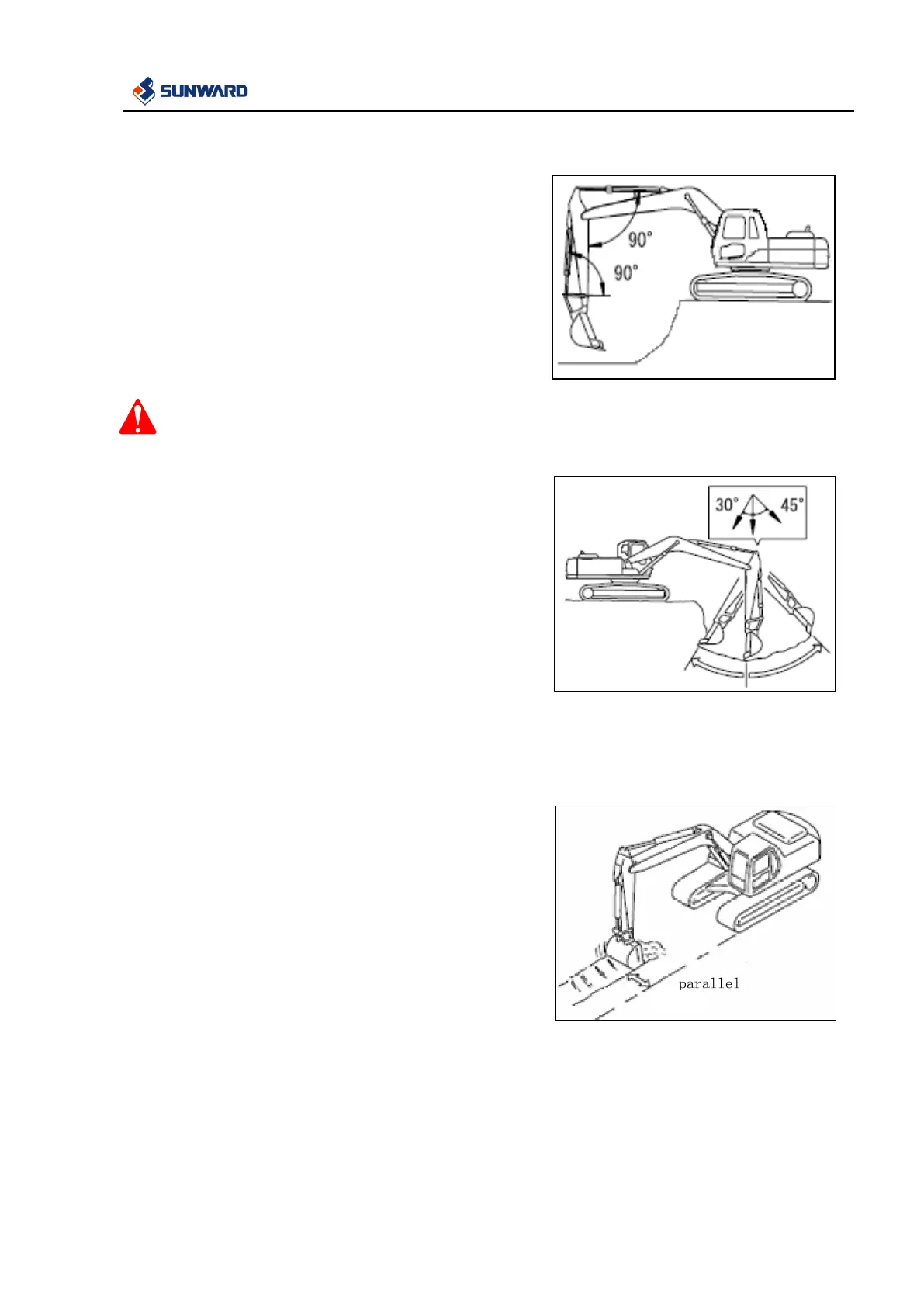 SUNWARD

90°
90°

30°
45°

parallel