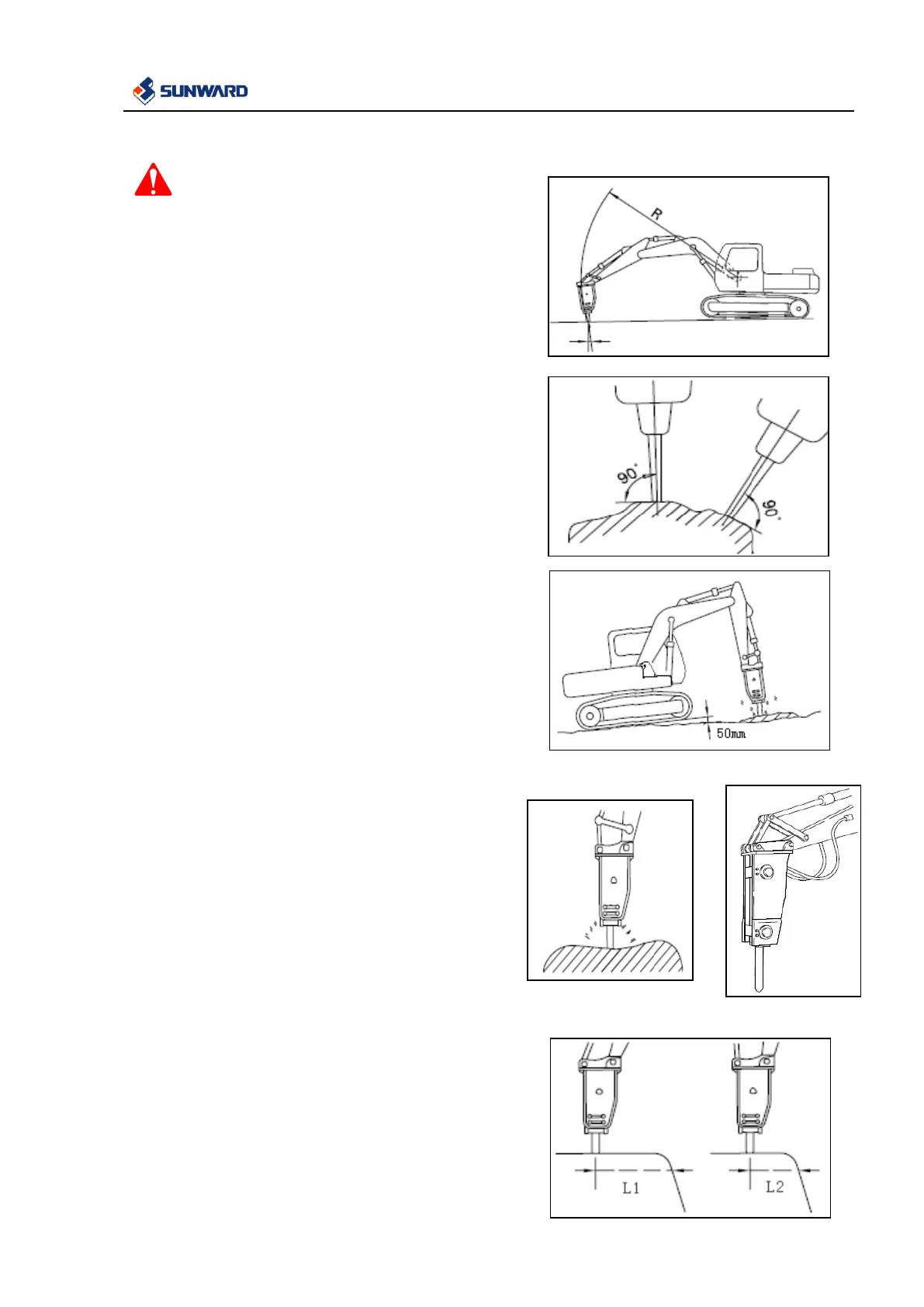 SUNWARD

R

90°

90°

50mm

L1

L2