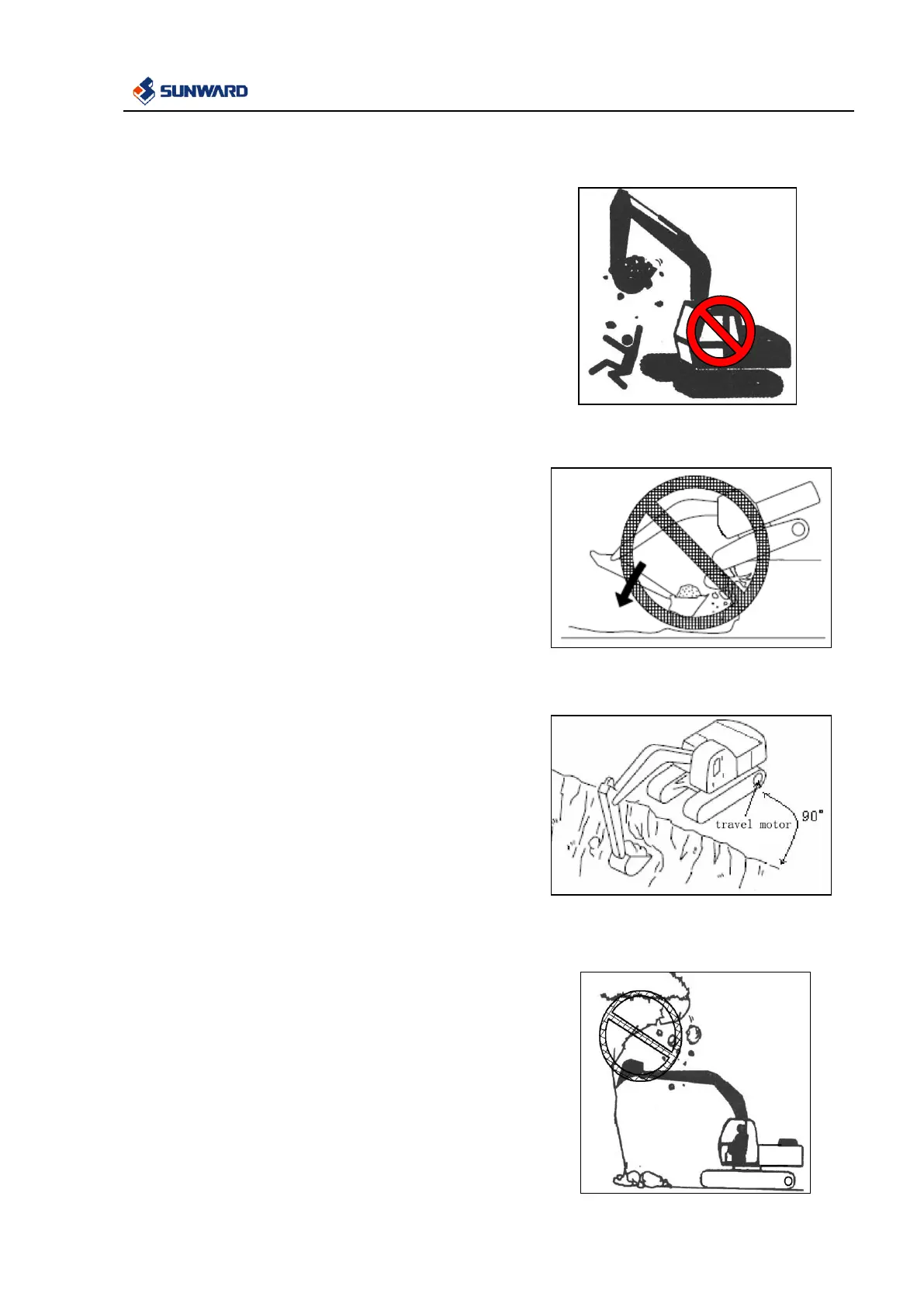 SUNWARD

travel motor

90°