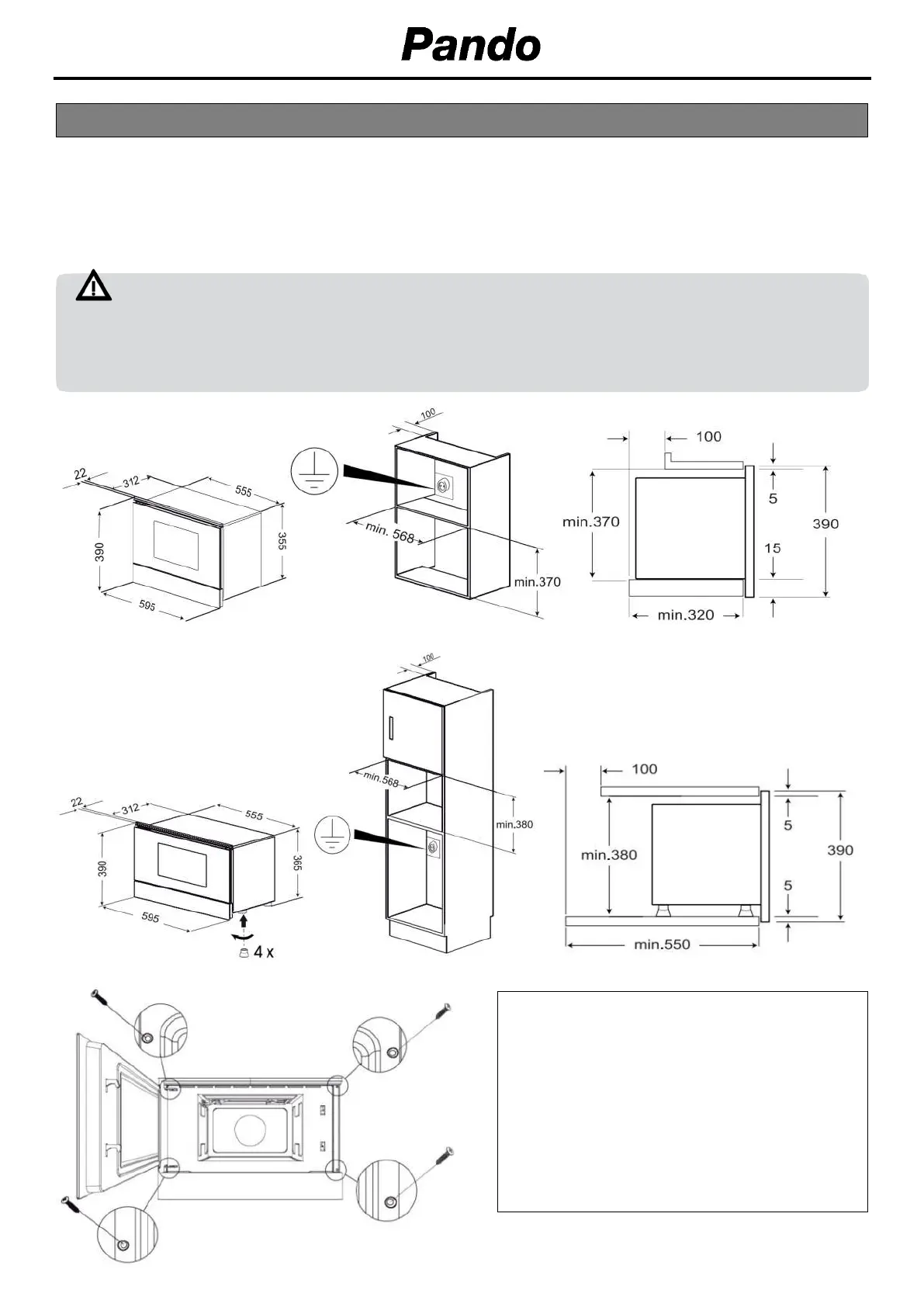 Pando

22
312
555
390
355
595

100
min. 568
min.370

100
min.370
5
15
390
min.320

22
312
555
390
365
595
4 x

100
min.568
min.380

100
min.380
5
5
390
min.550