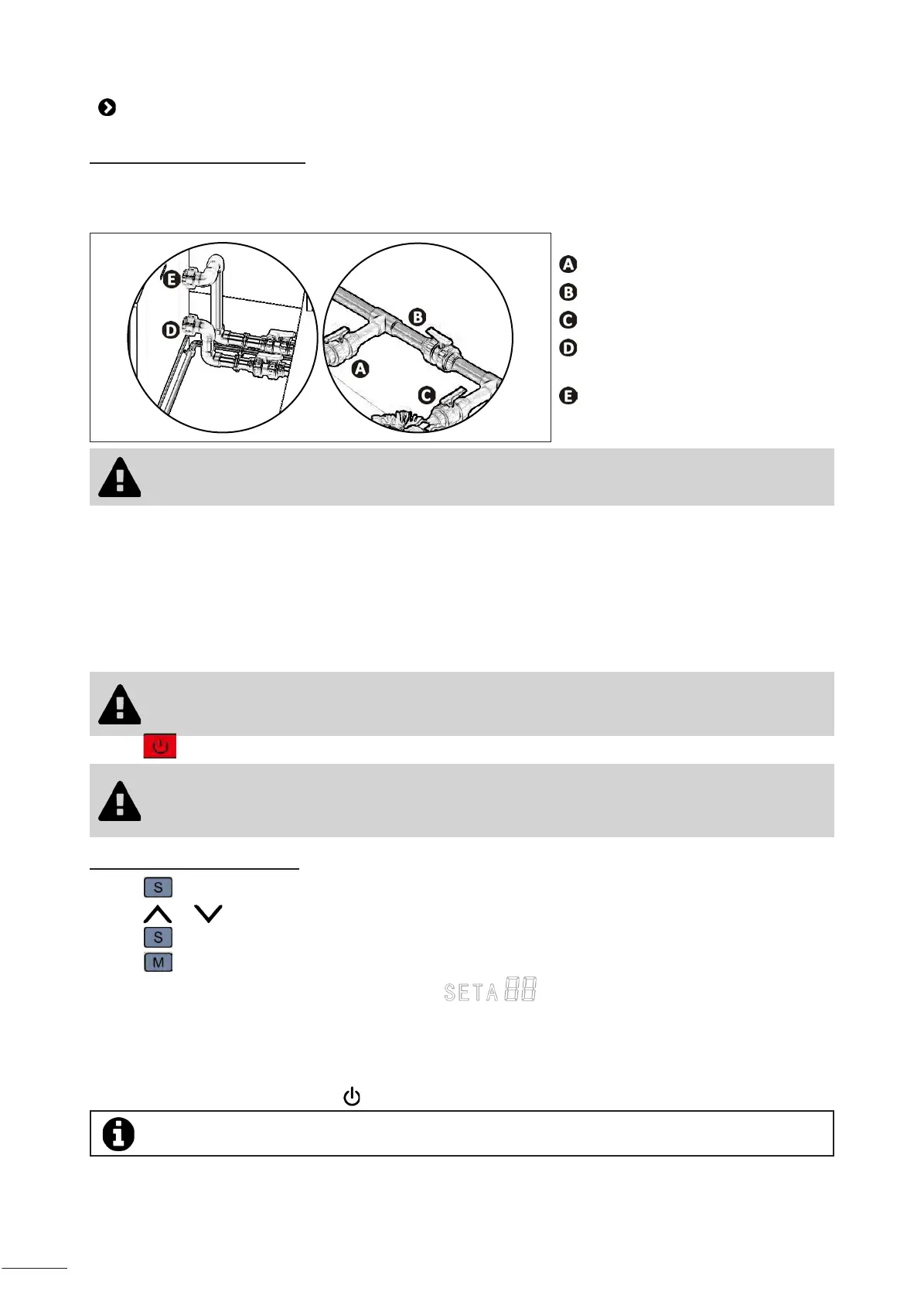 E

D

B

A

C

A

B

C

D

E

S

S

M

SETA 88