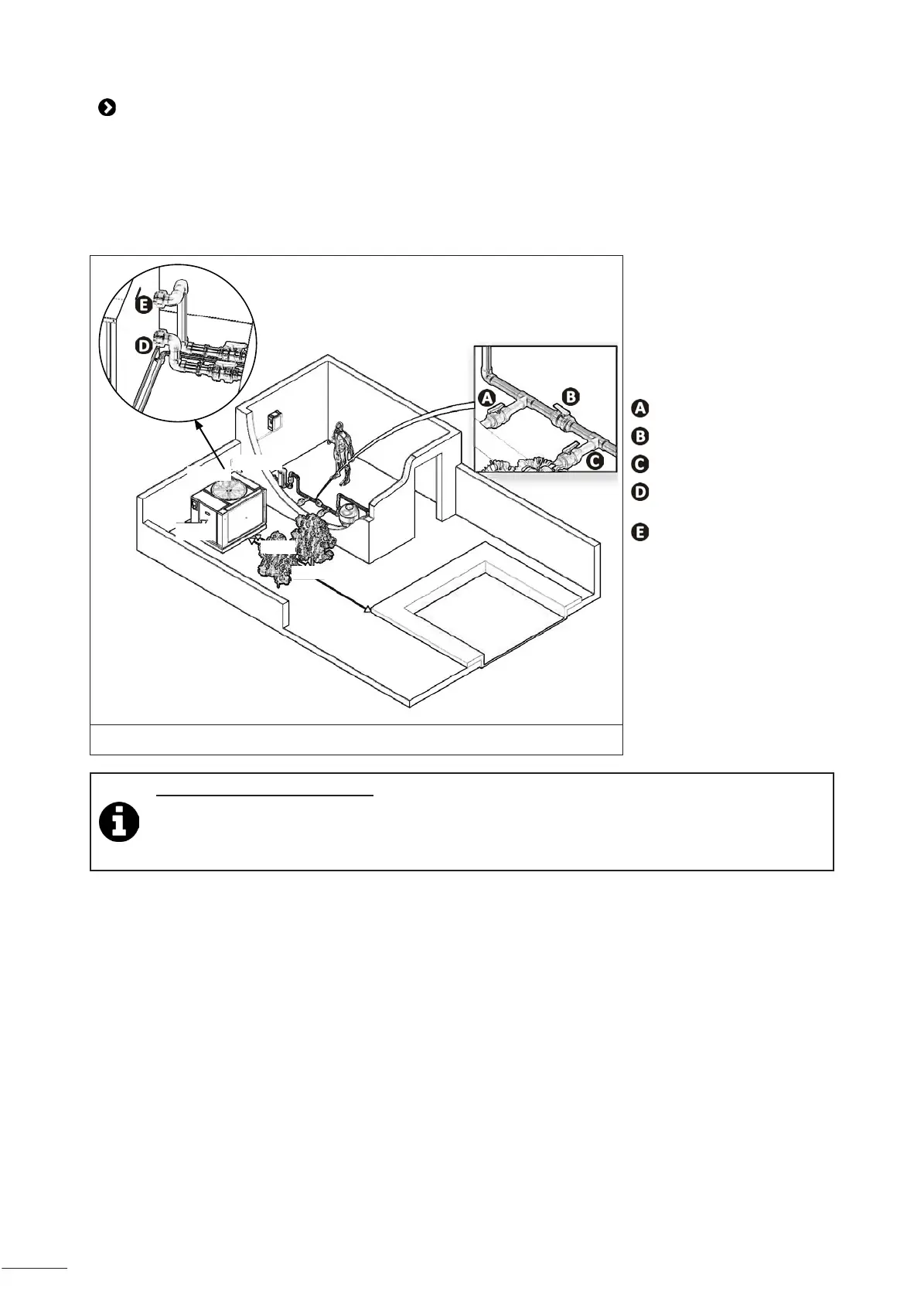 E

D

A

B

C

A

B

C

D

E