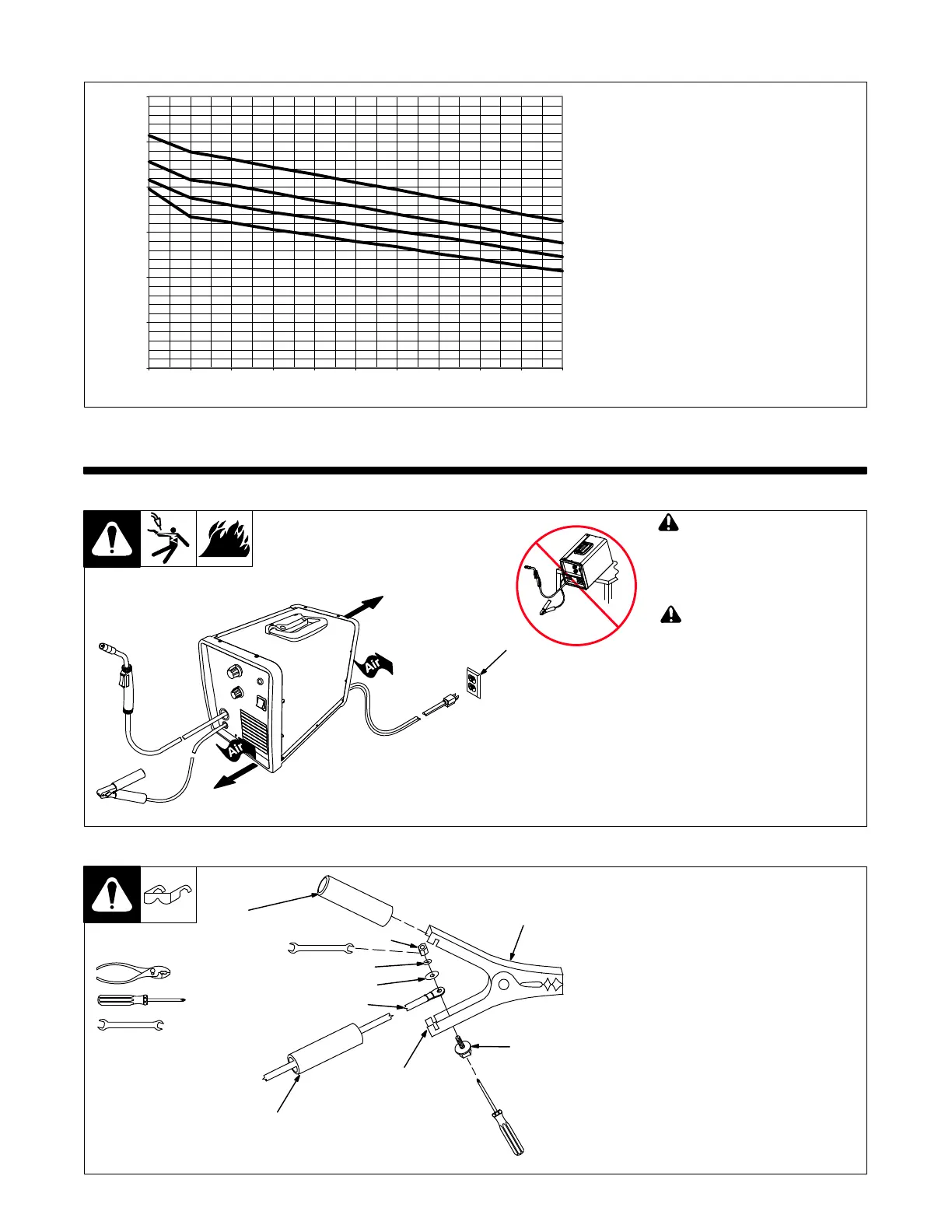 Air

Air