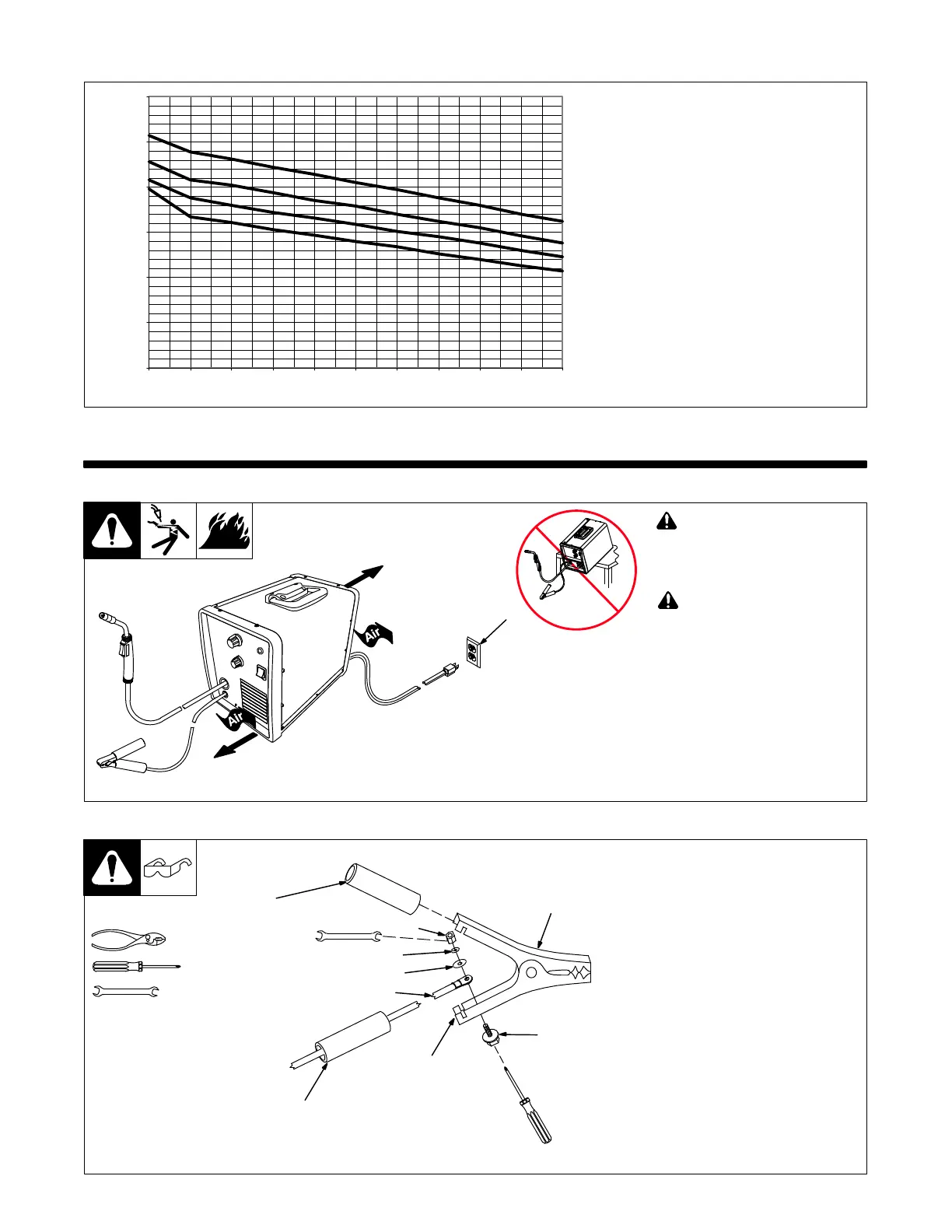 Air

Air