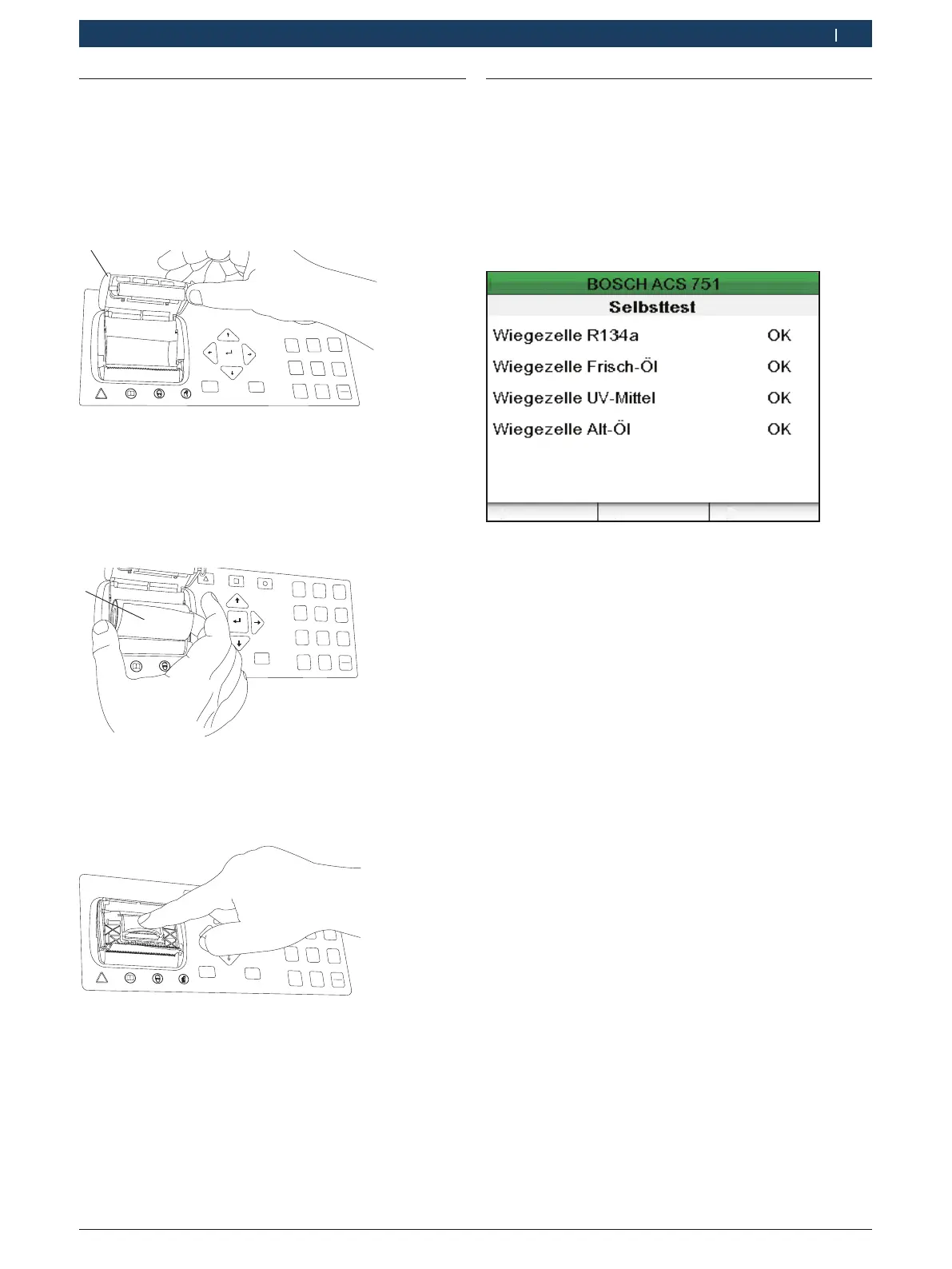 BOSCH ACS 751

Selbsttest

Wiegezelle R134a OK

Wiegezelle Frisch-Öl OK

Wiegezelle UV-Mittel OK

Wiegezelle Alt-Öl OK