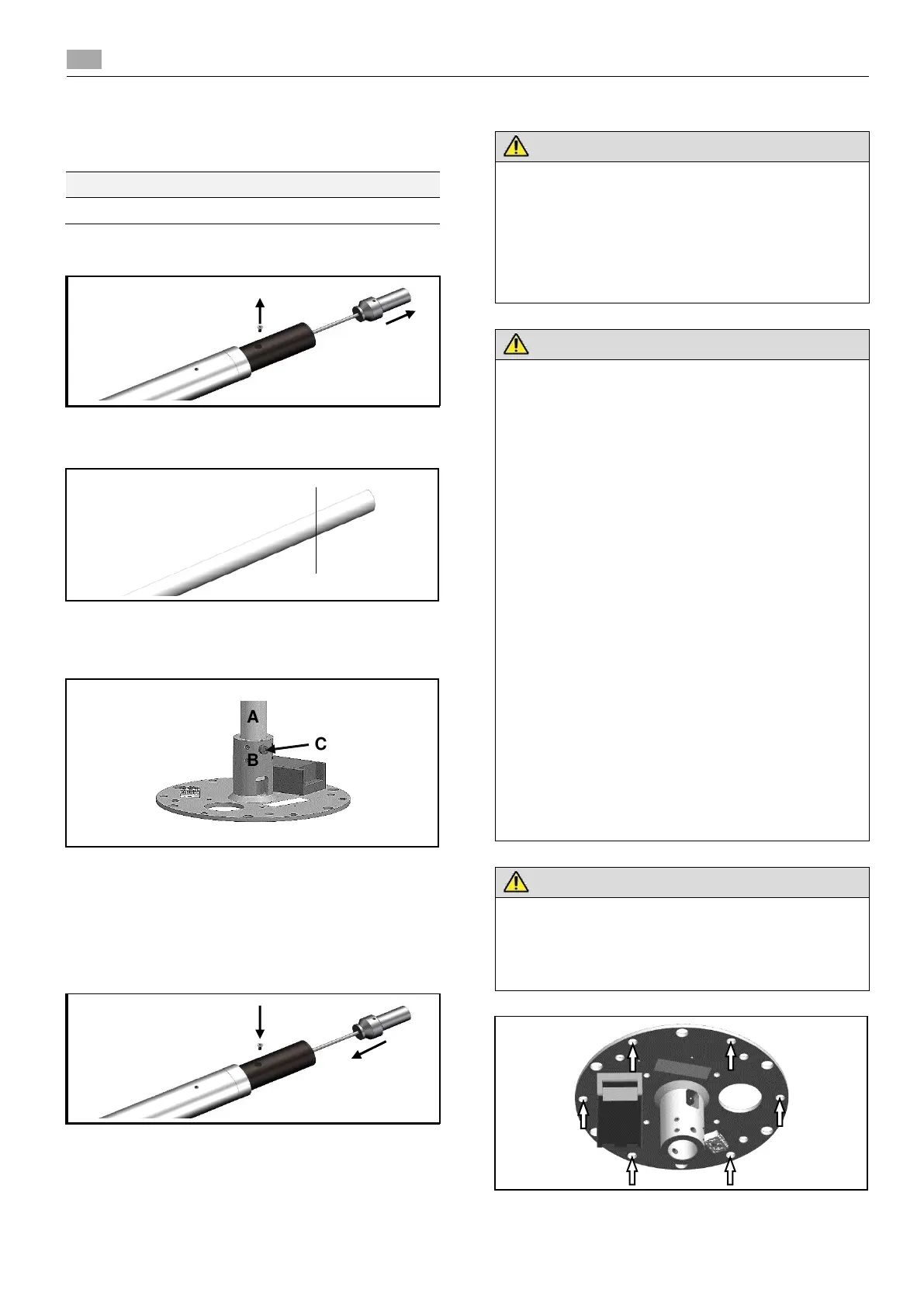 A

B

C