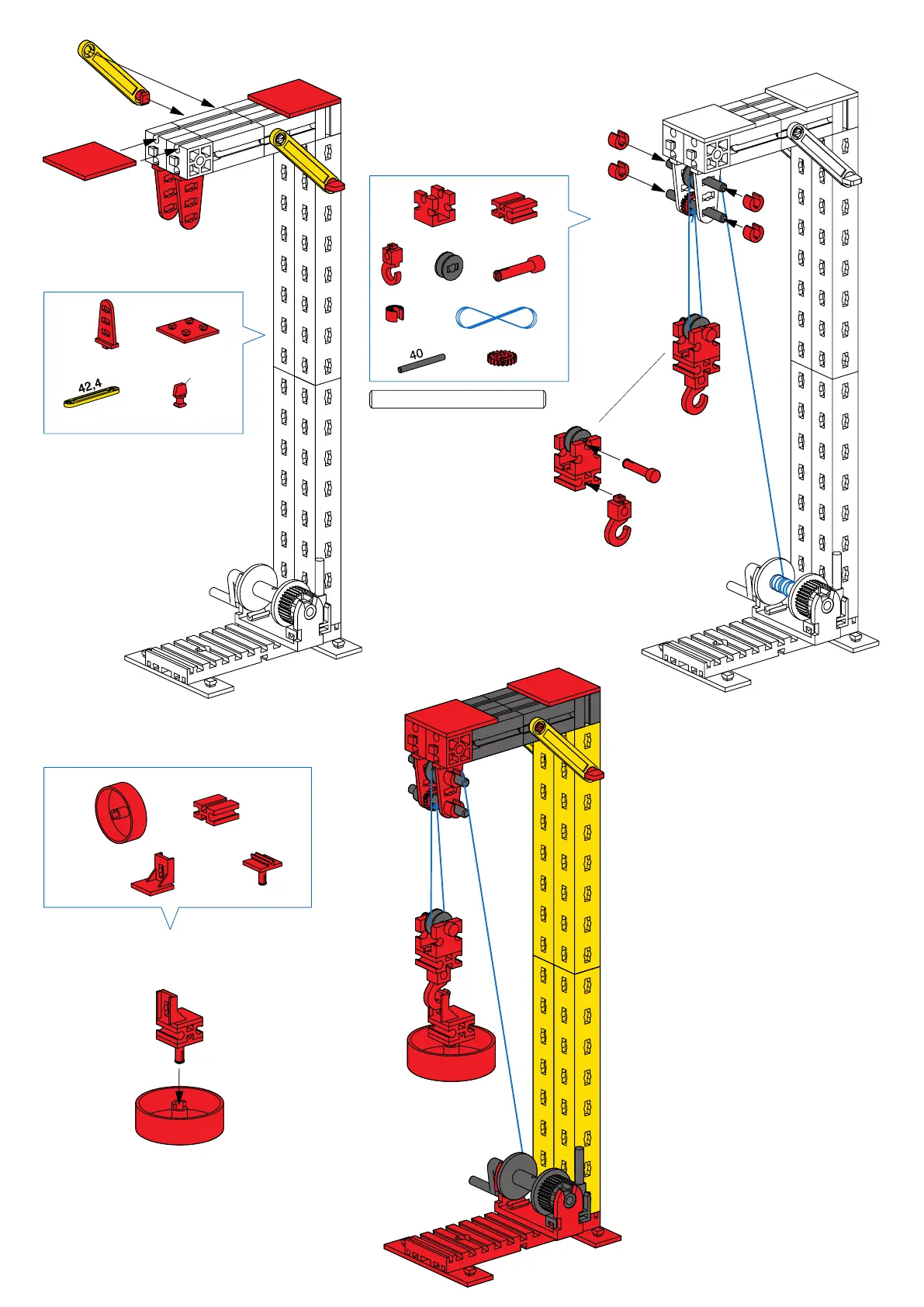 42,4

40