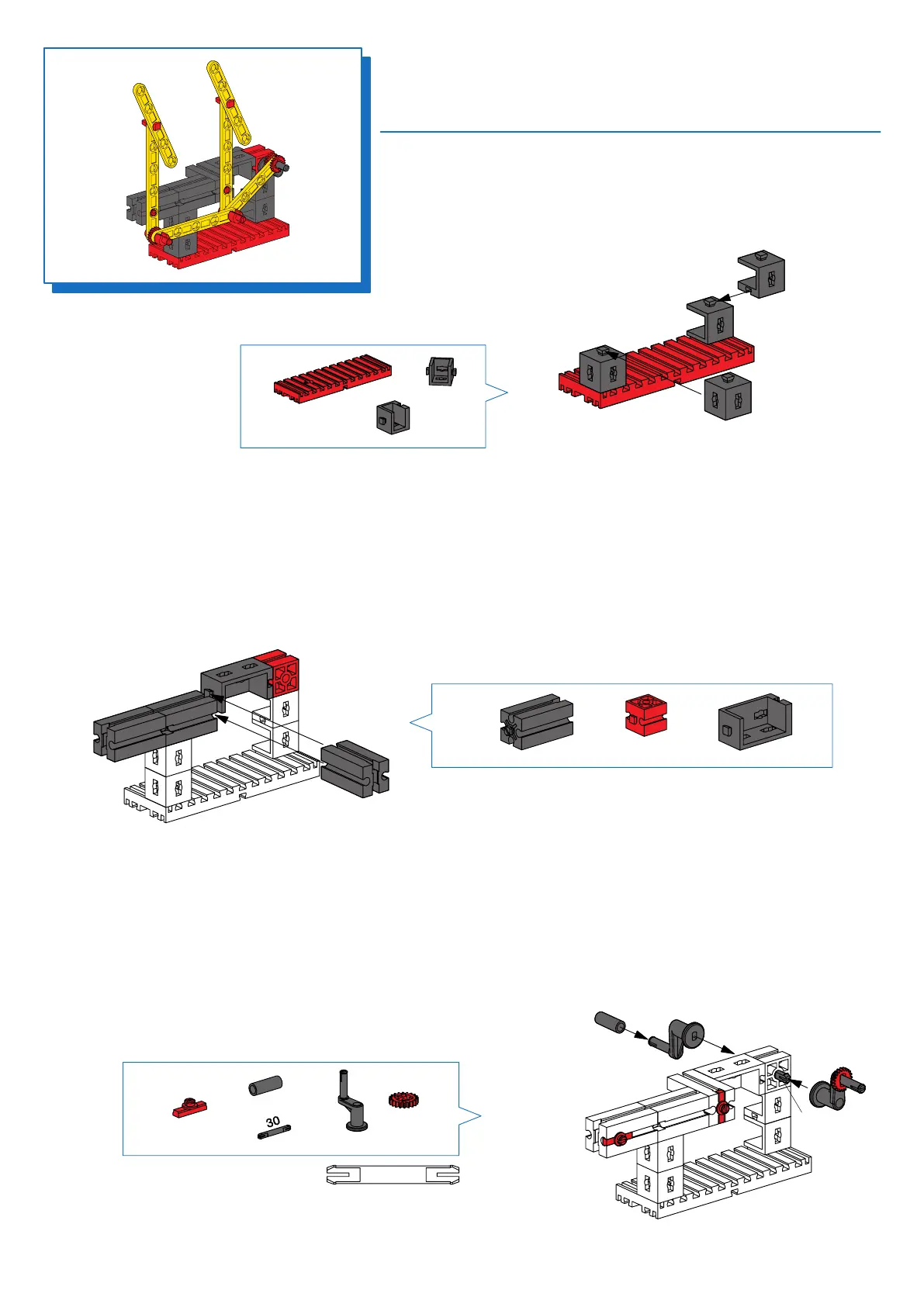 30