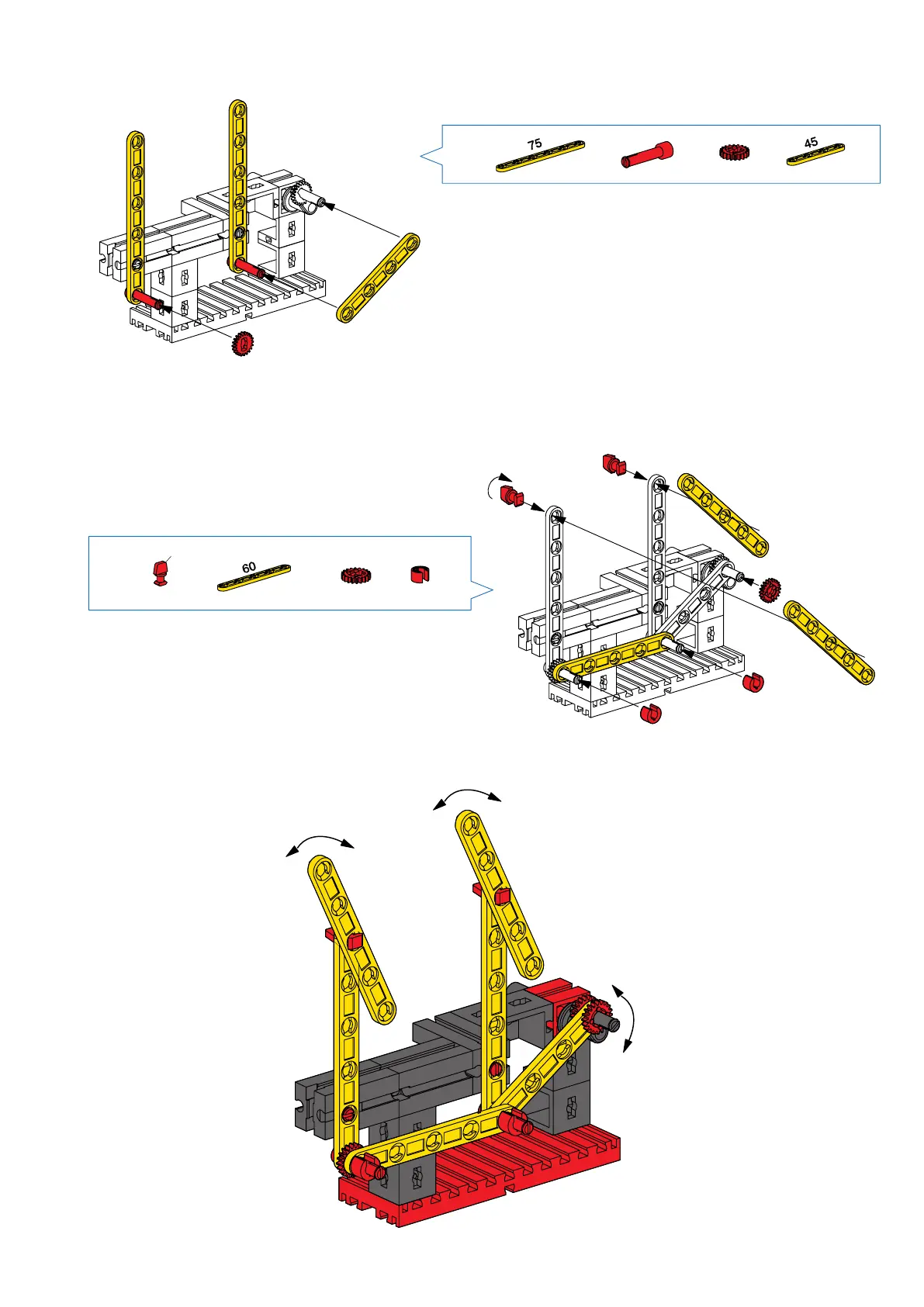 75

45

60