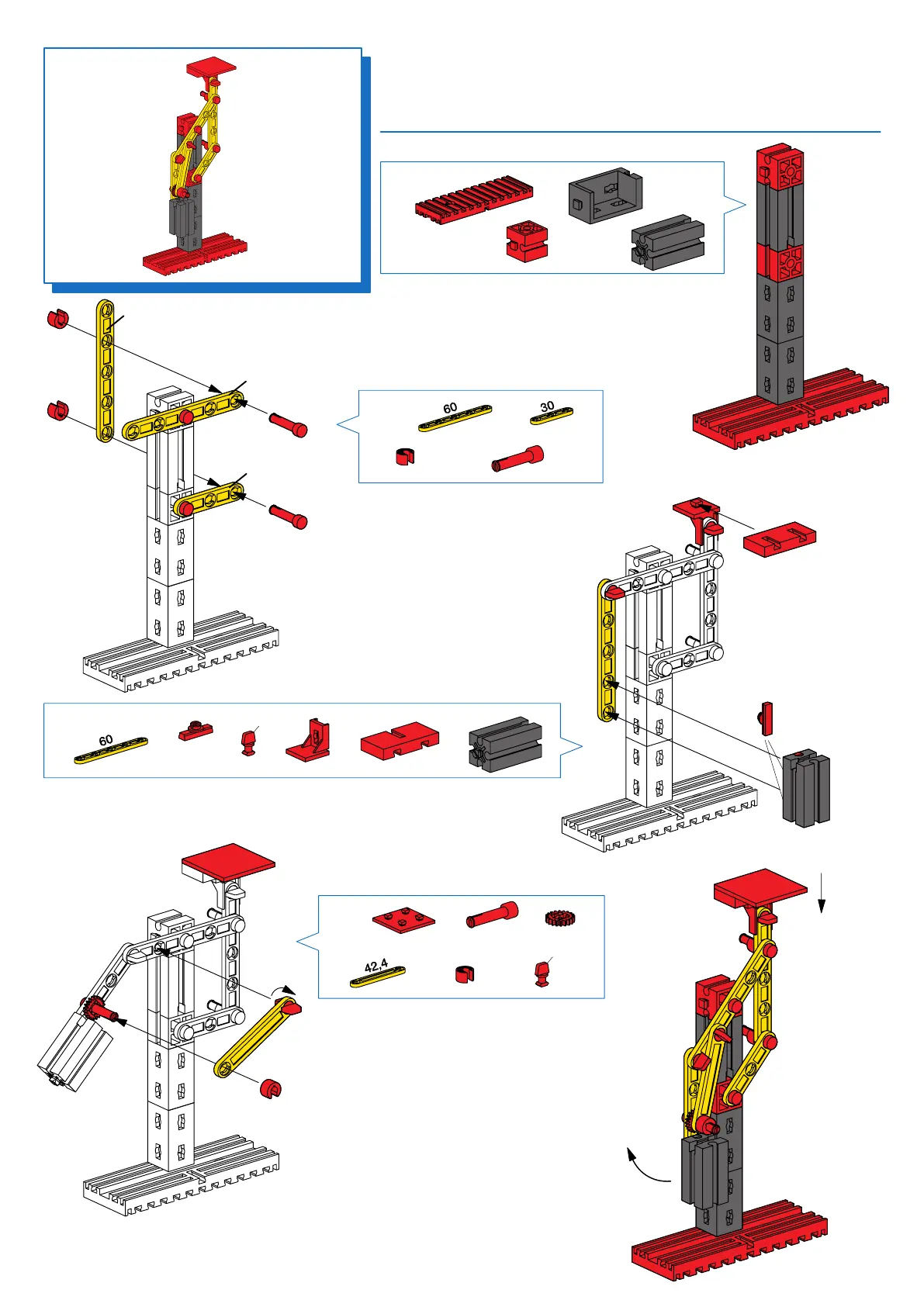 60

30

60

42,4