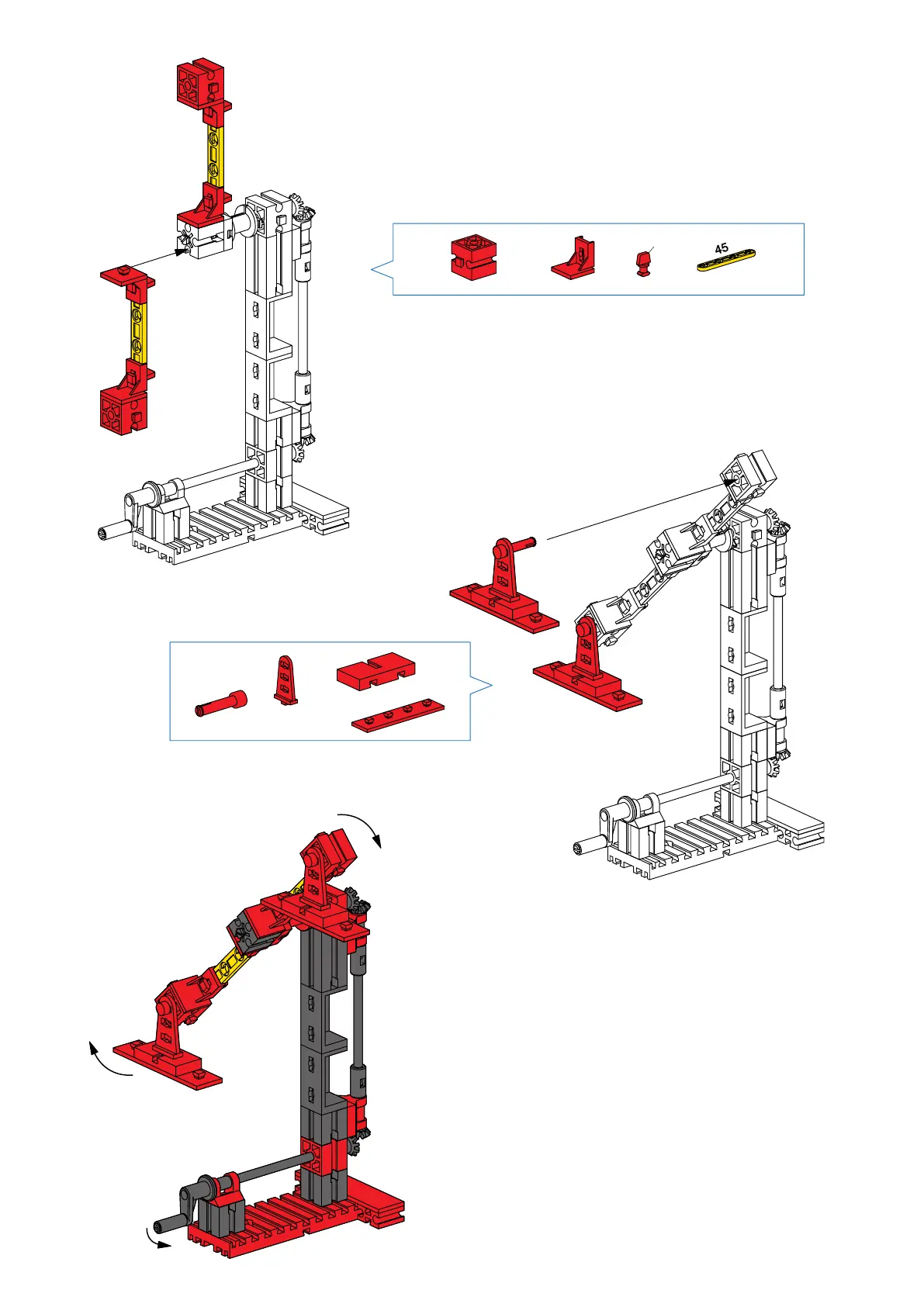 45