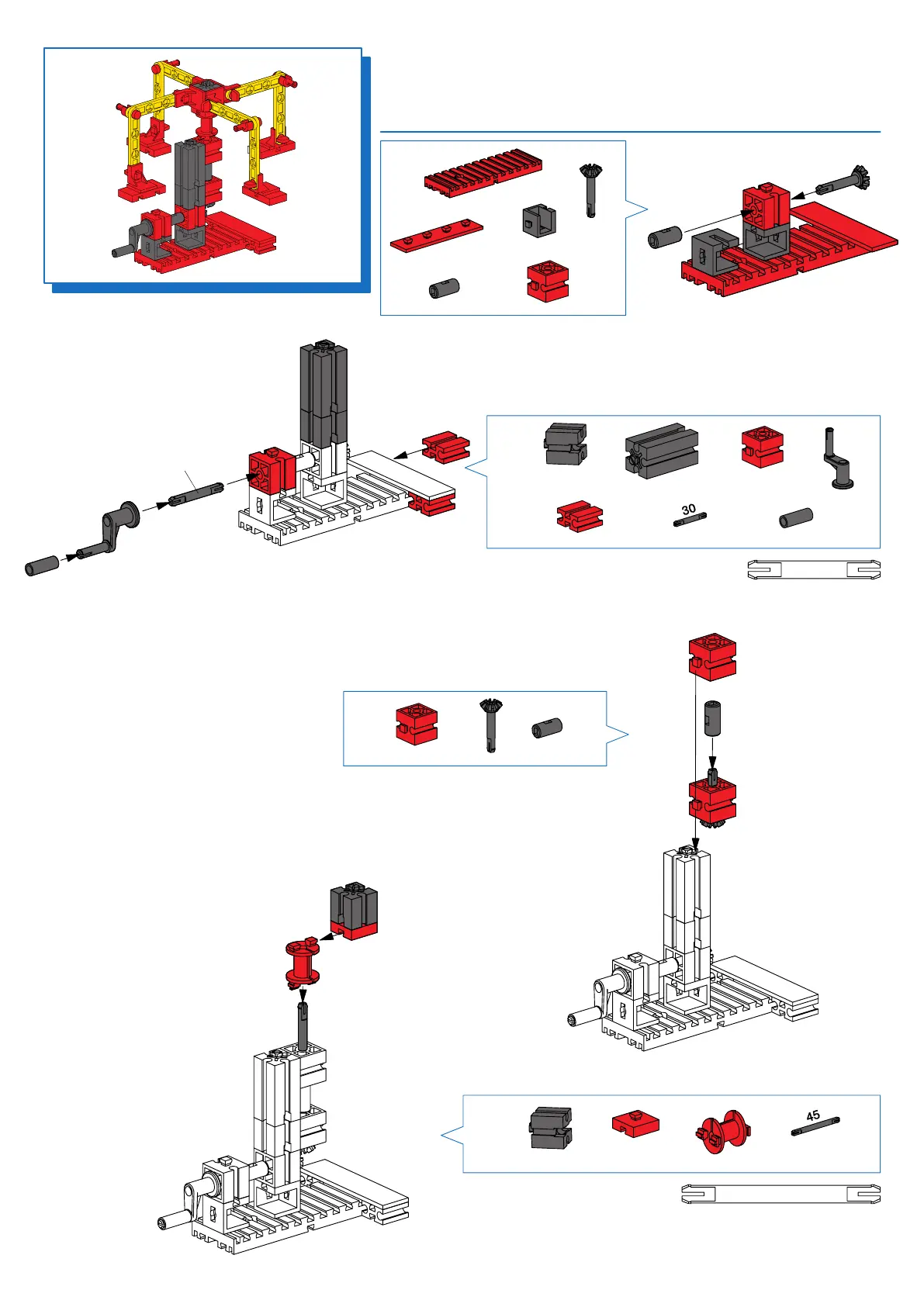 30

45