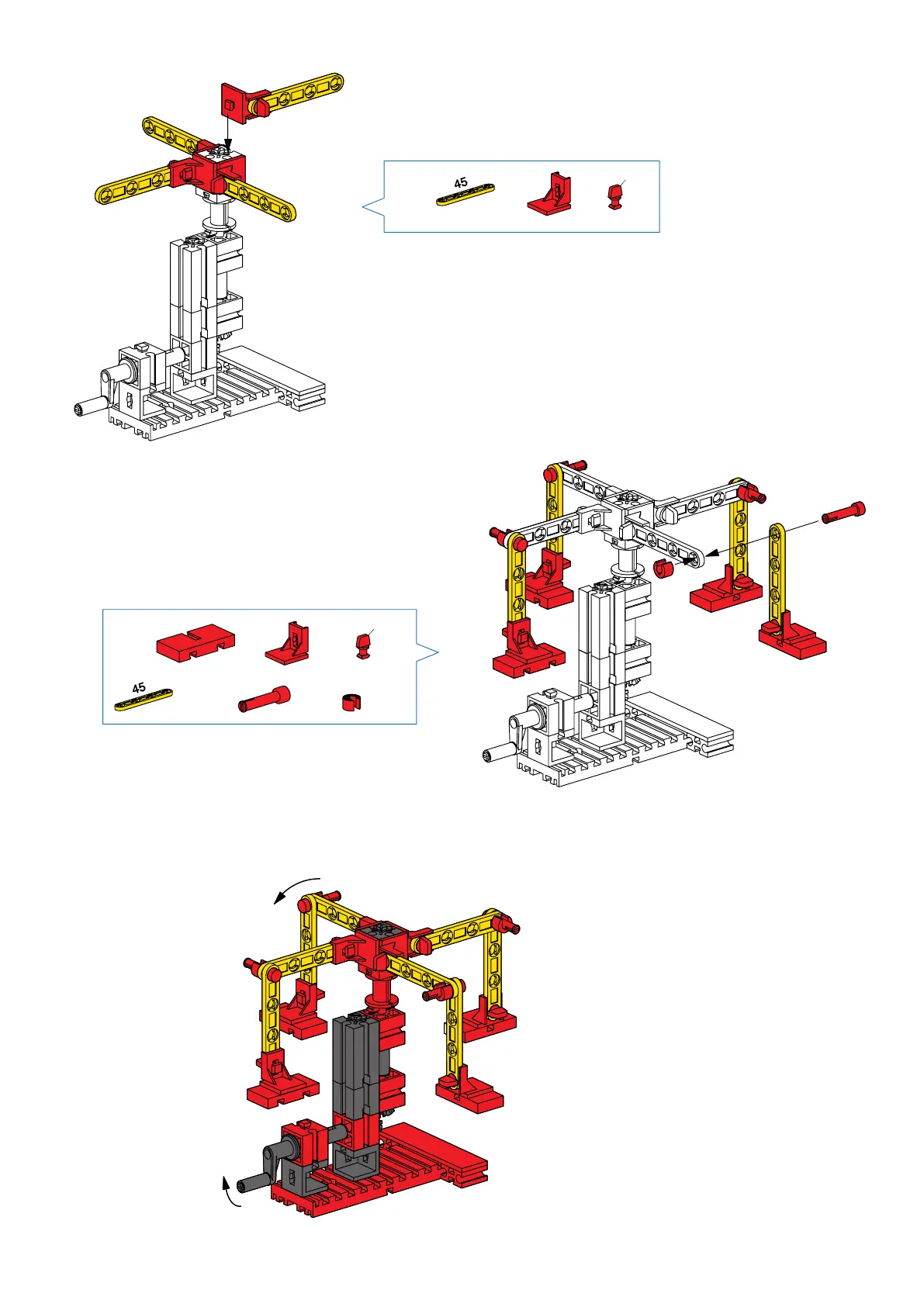 45

45