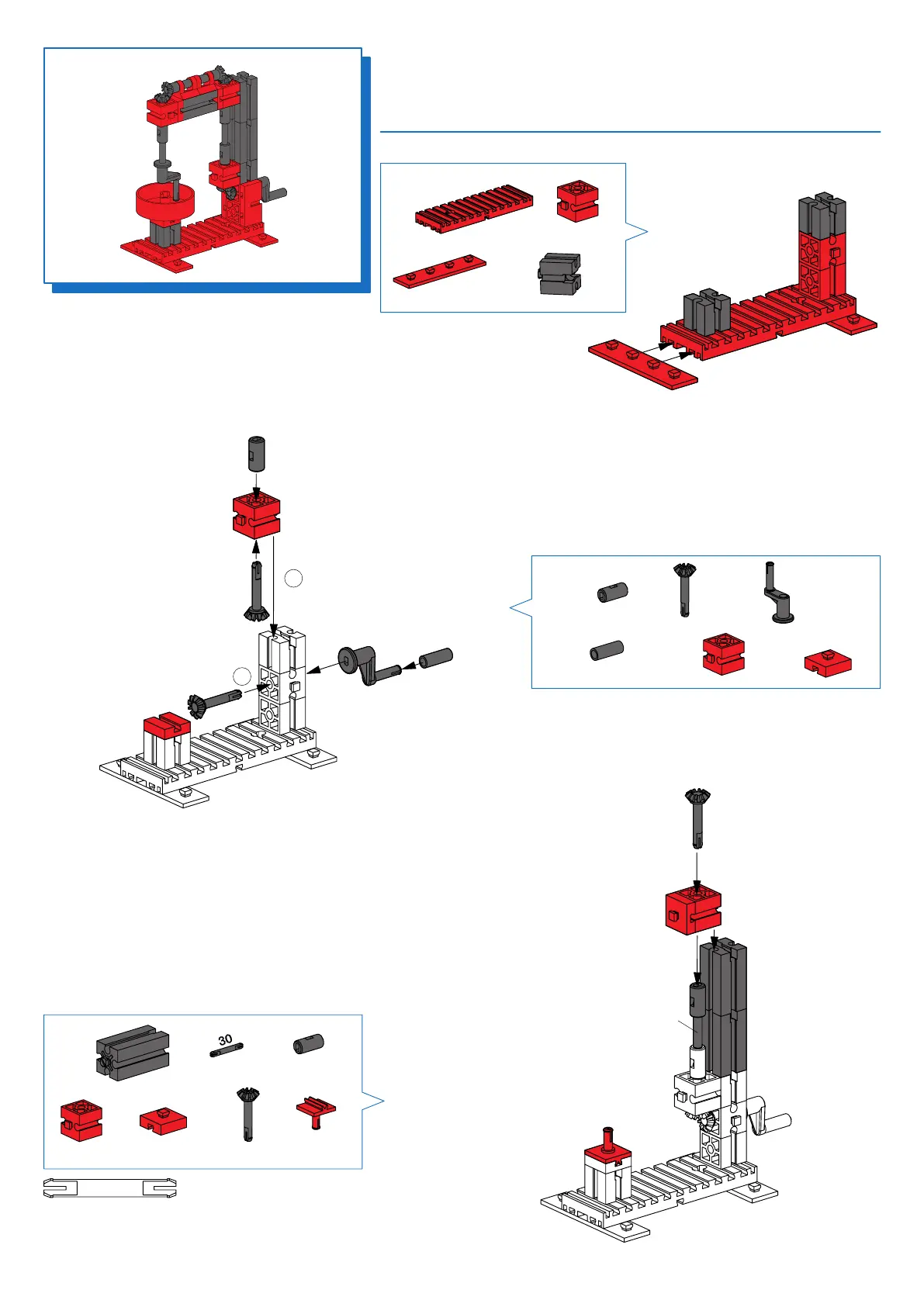 30