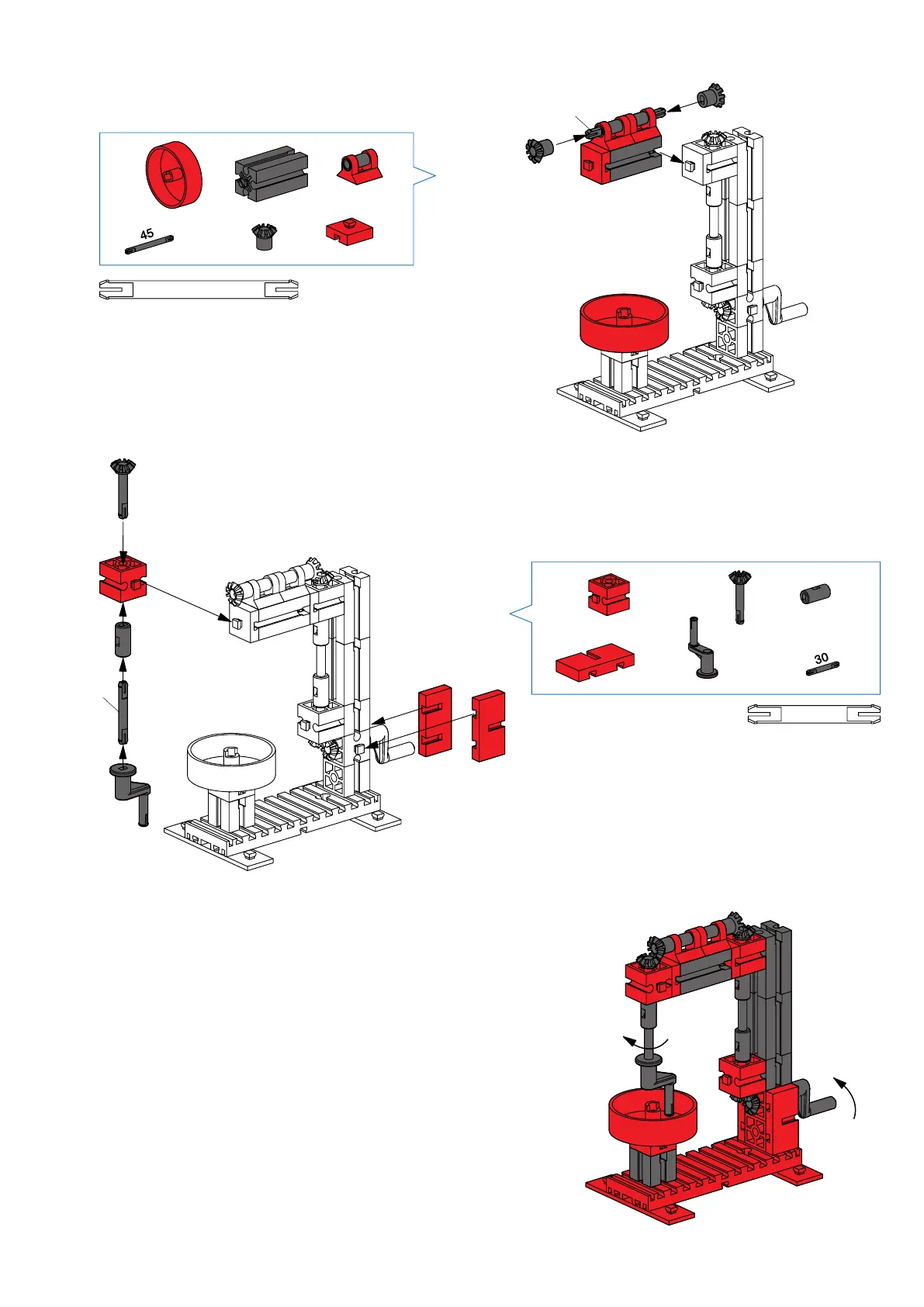 45

30