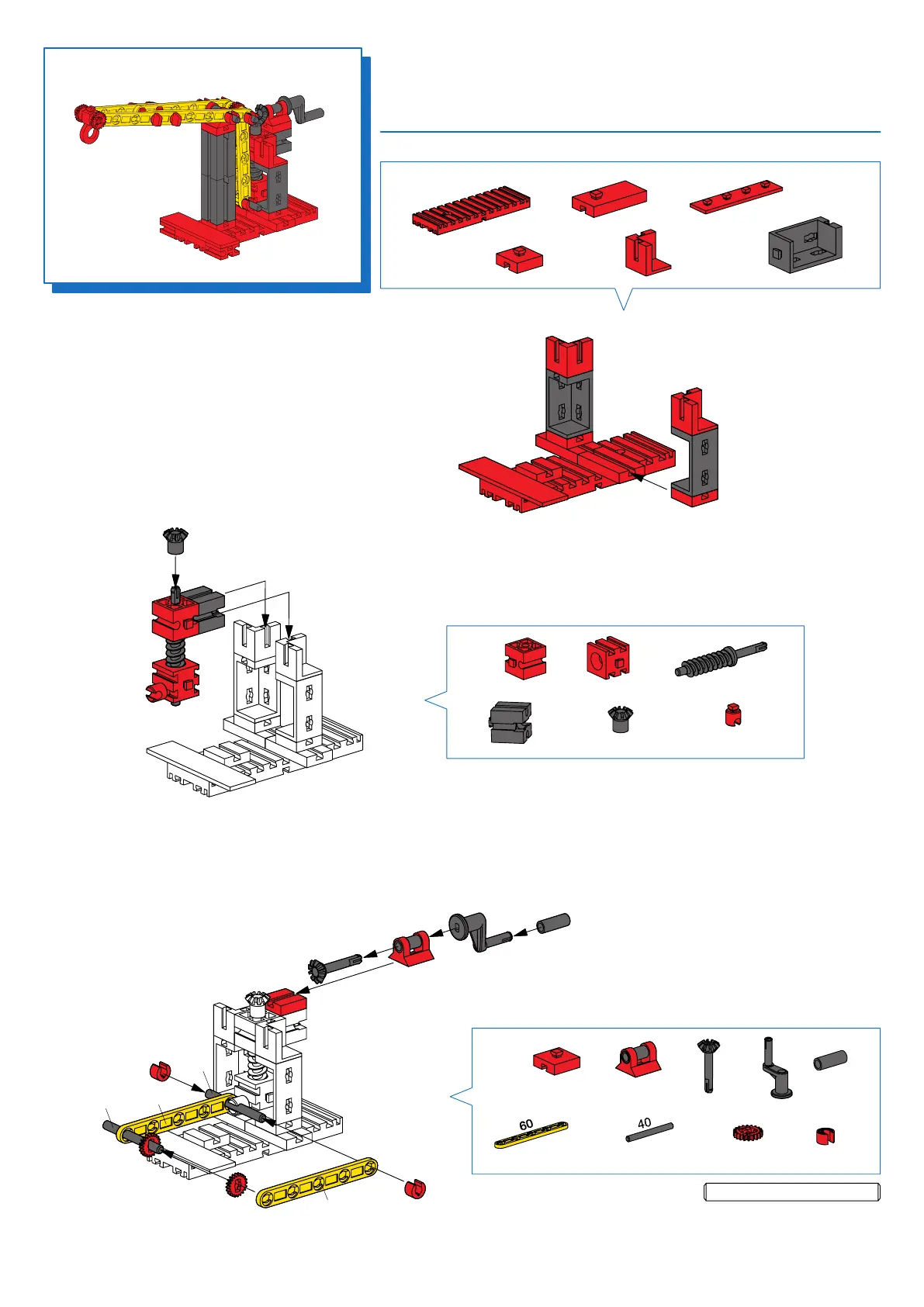 60

40