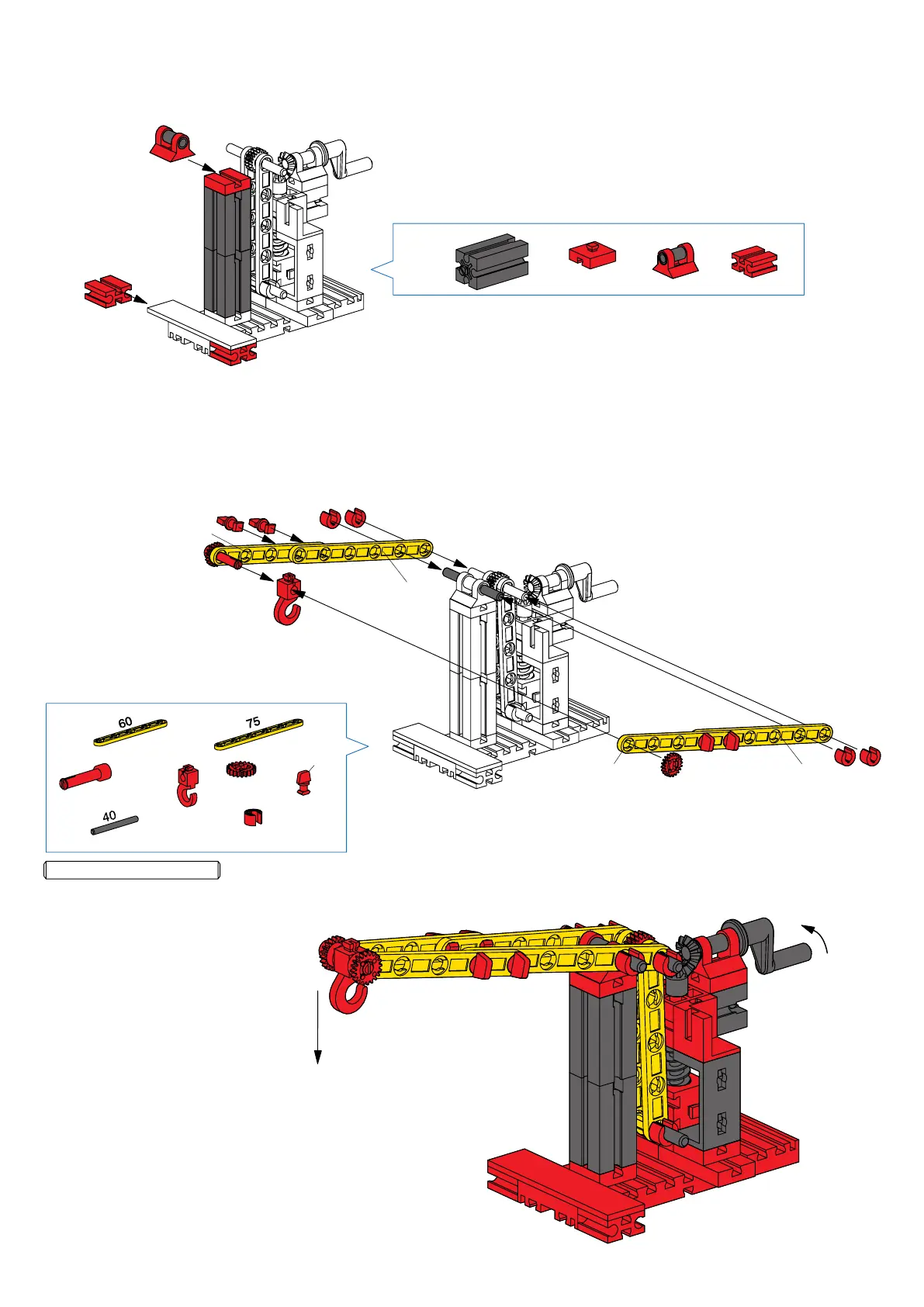 60

75

40