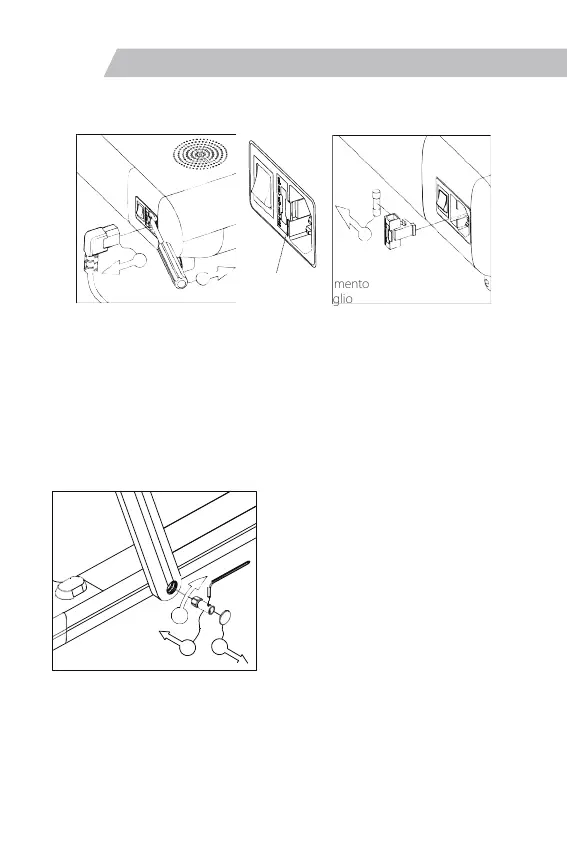 mento
glio