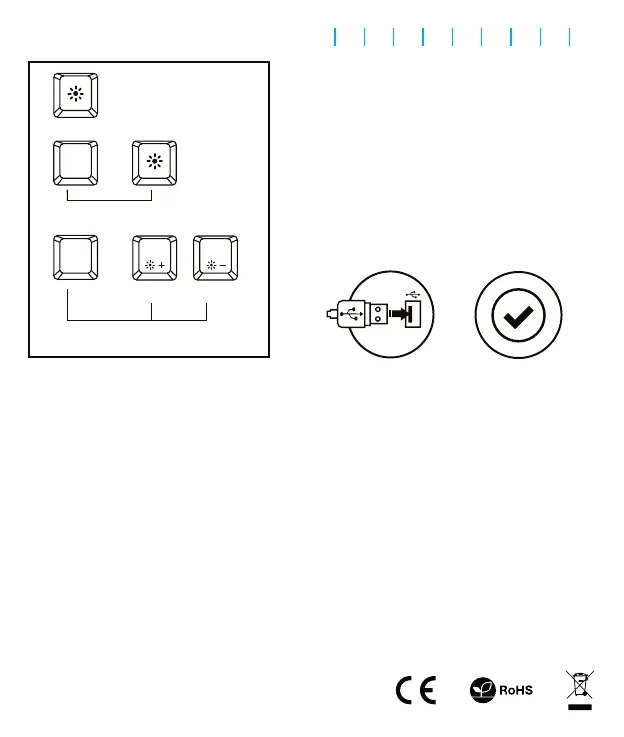 +
−
CE
RoHS