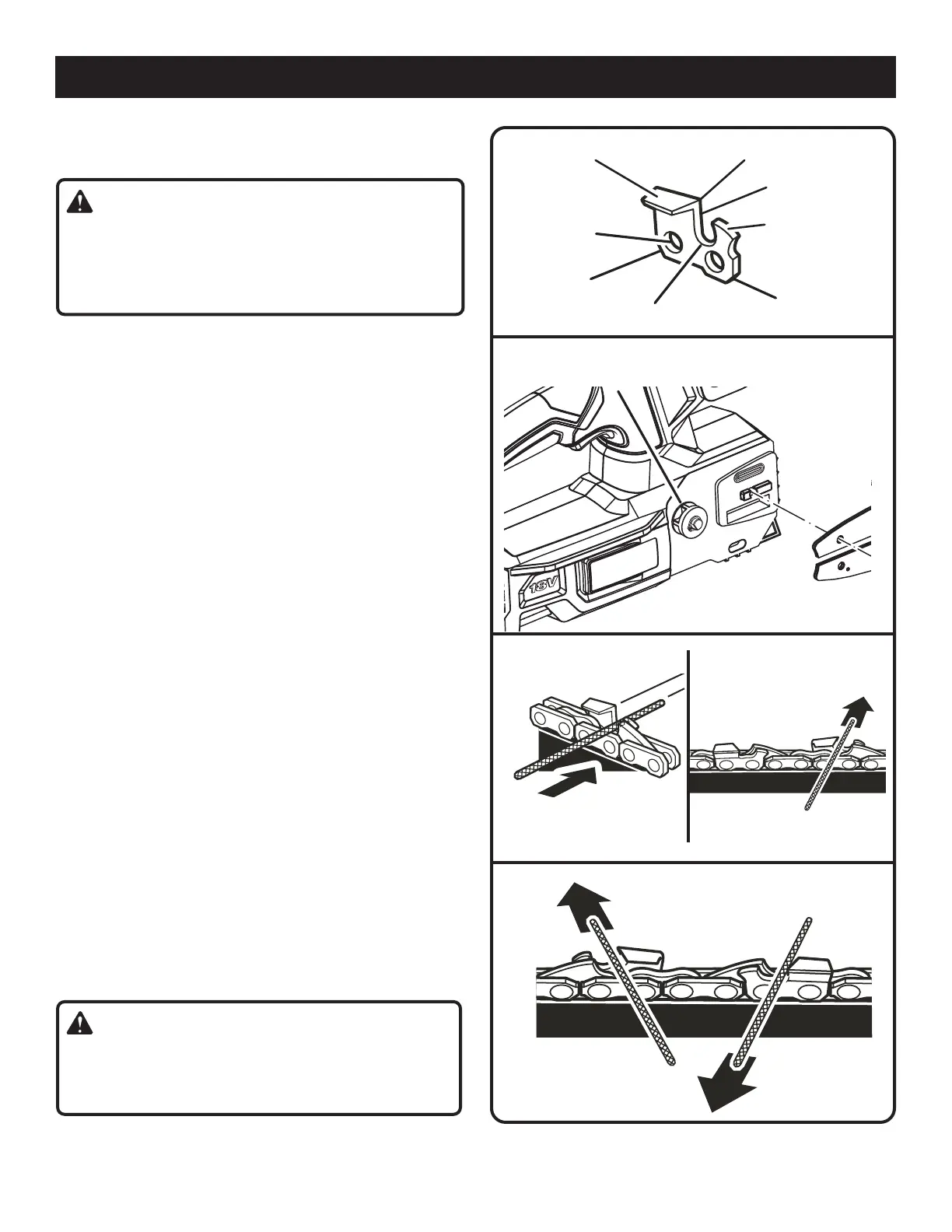 18V