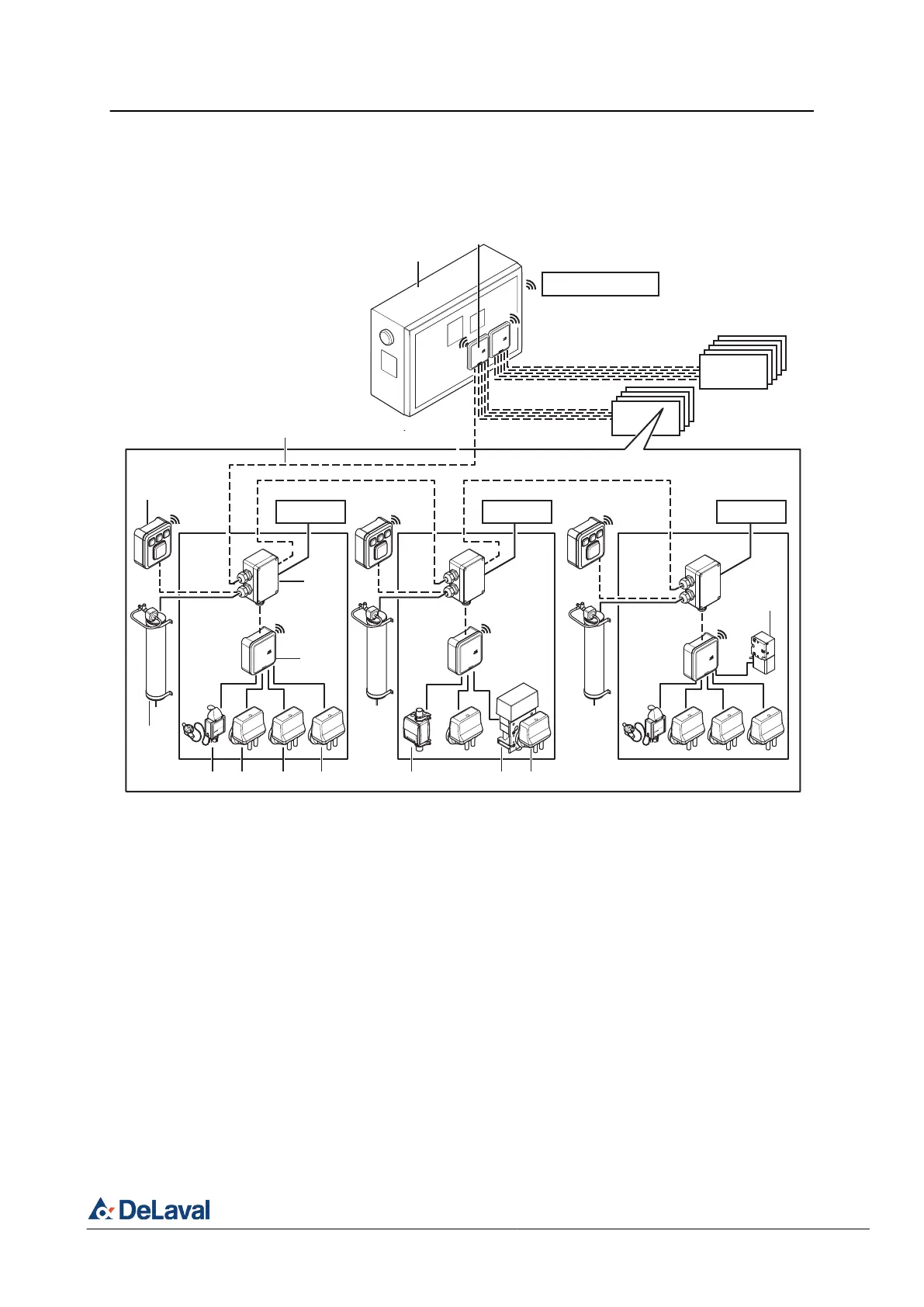 DeLaval