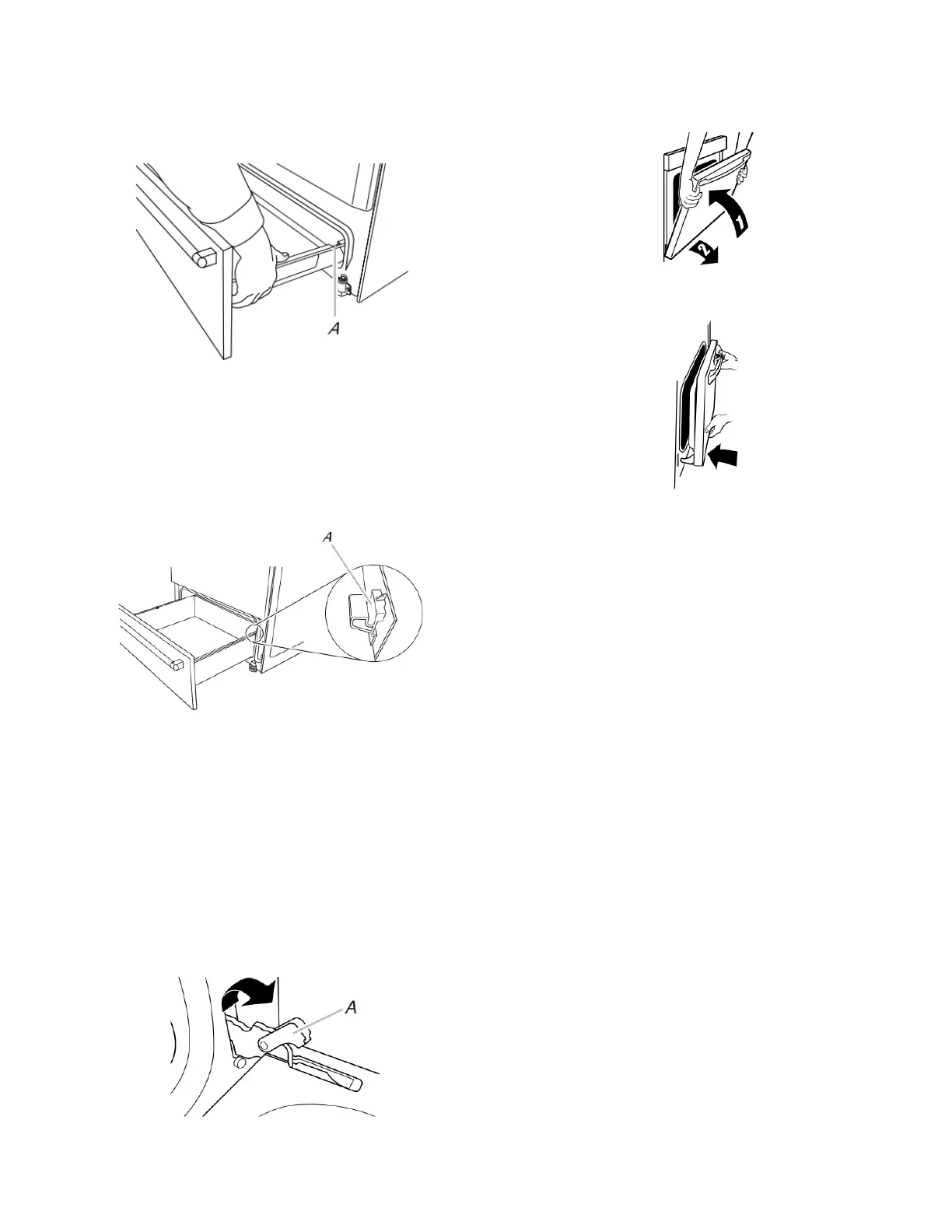 A

1

2

A

A